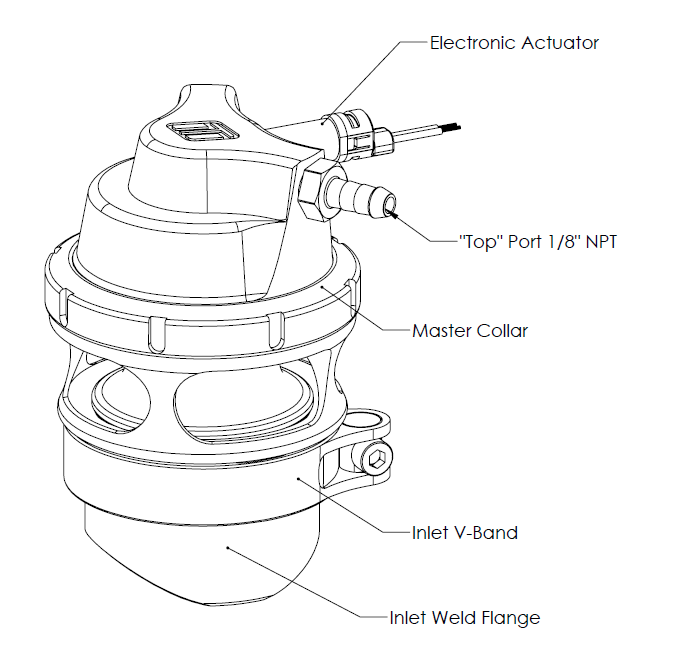 Electronic Actuator

"Top" Port 1/8" NPT

Master Collar

Inlet V-Band

Inlet Weld Flange