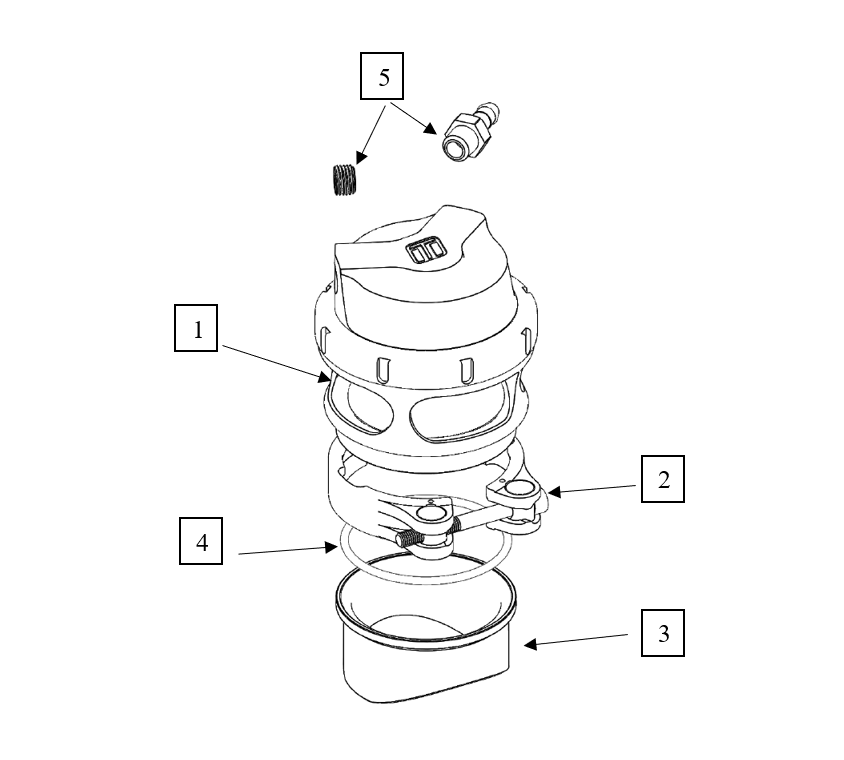 5

1

2

4

3