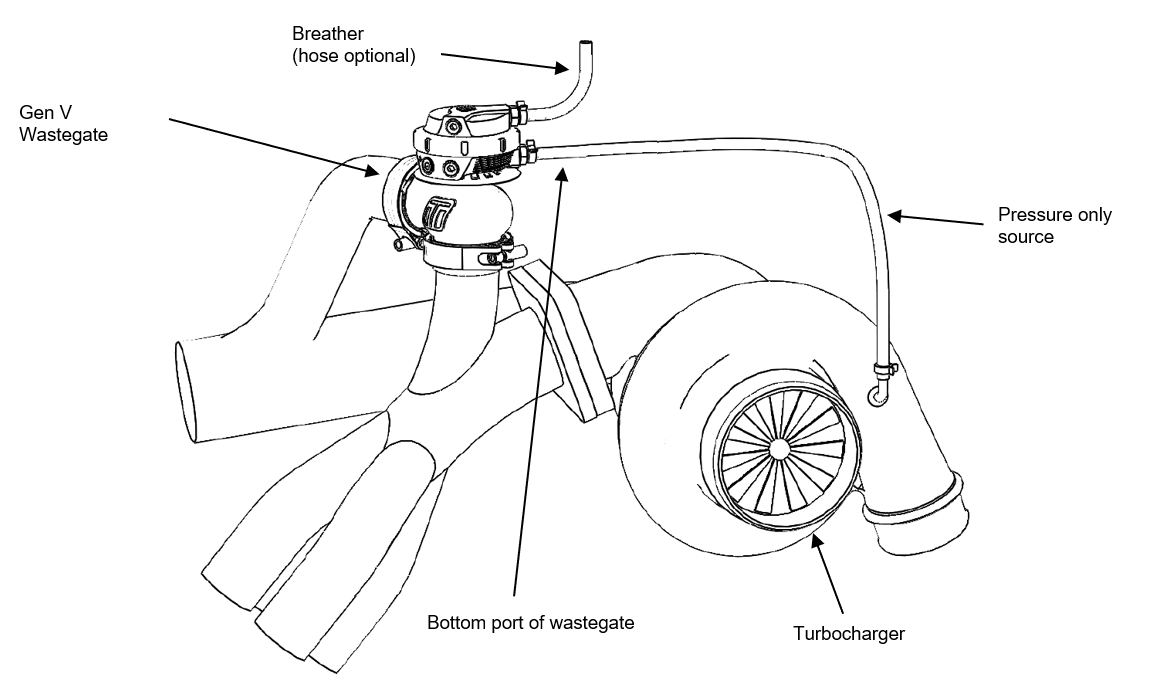 Breather
(hose optional)

Gen V
Wastegate

Pressure only
source

Bottom port of wastegate

Turbocharger