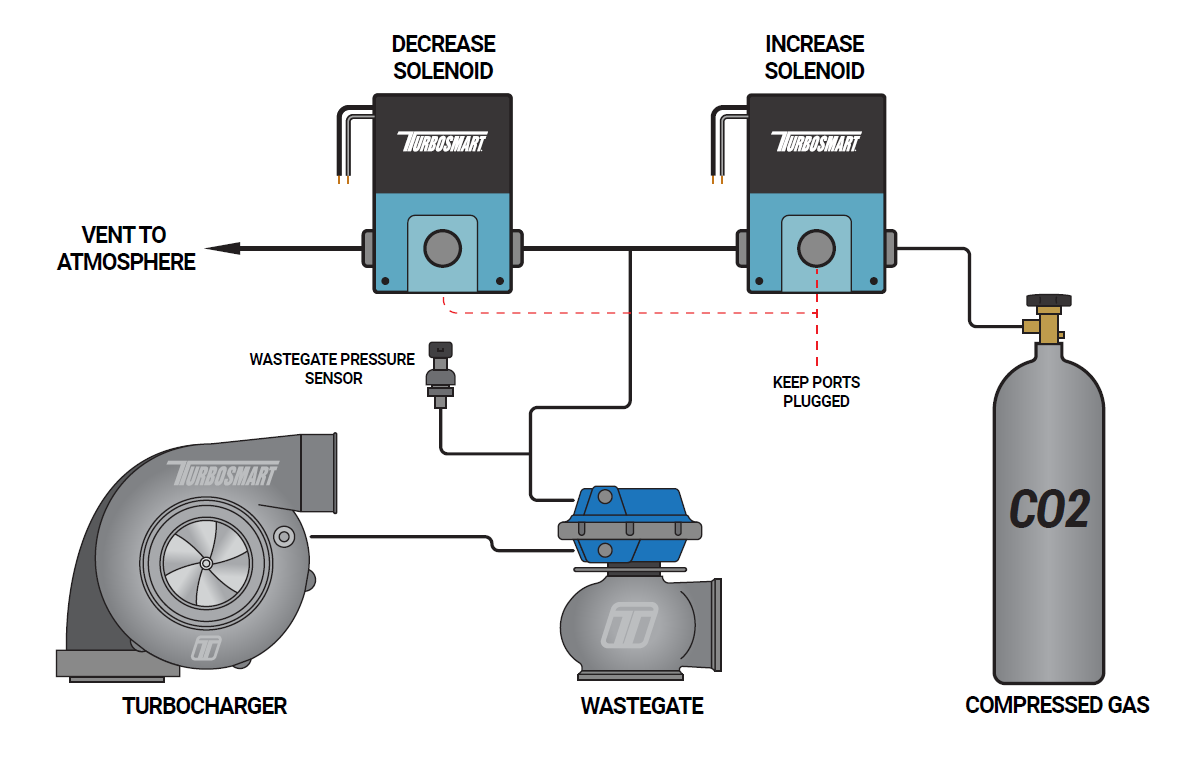 DECREASE SOLENOID

INCREASE SOLENOID

TURBOSMART

TURBOSMART

VENT TO ATMOSPHERE

WASTEGATE PRESSURE SENSOR

KEEP PORTS PLUGGED

TURBOSMART

CO2

TURBOCHARGER

WASTEGATE

COMPRESSED GAS