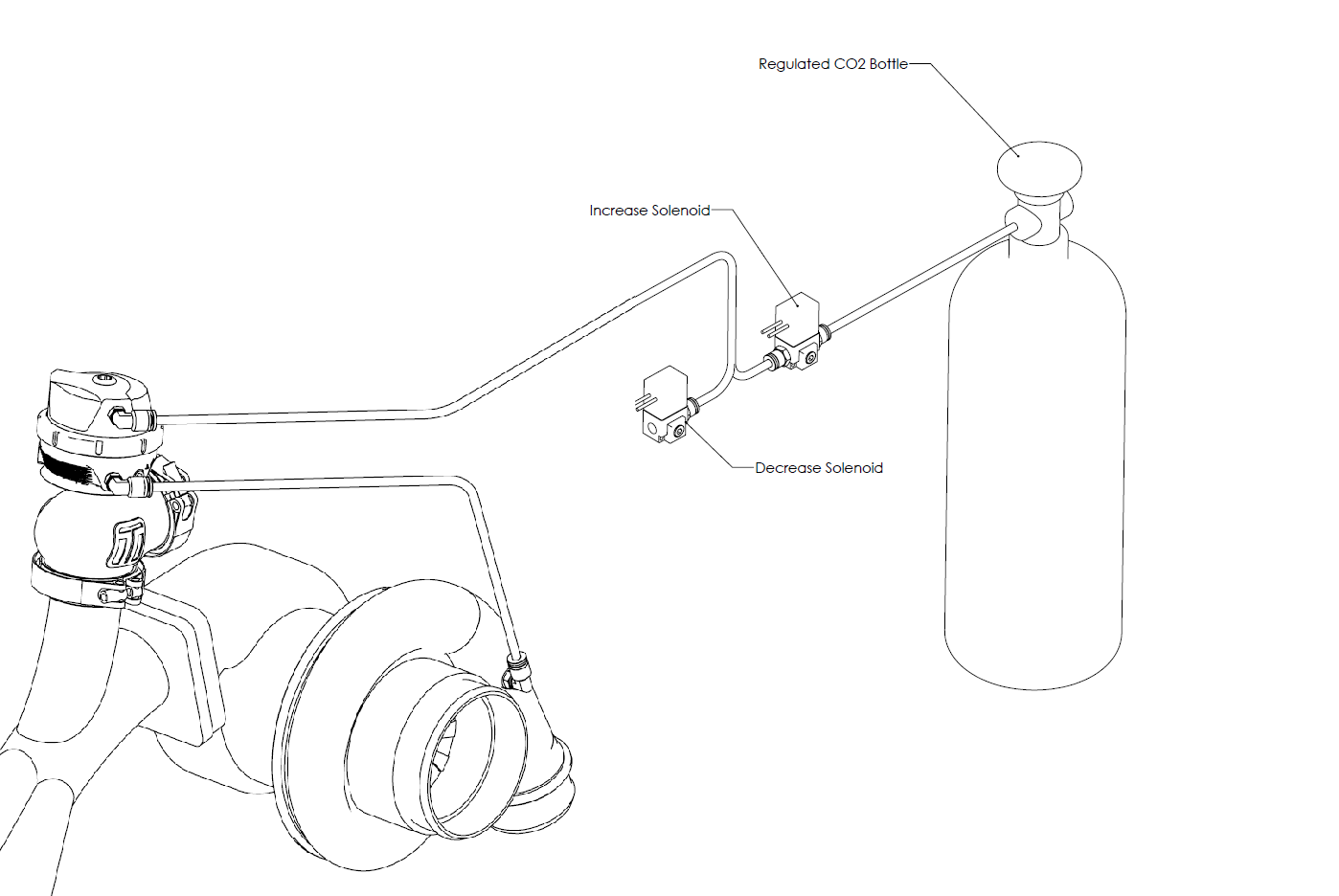 Regulated CO2 Bottle

Increase Solenoid

Decrease Solenoid