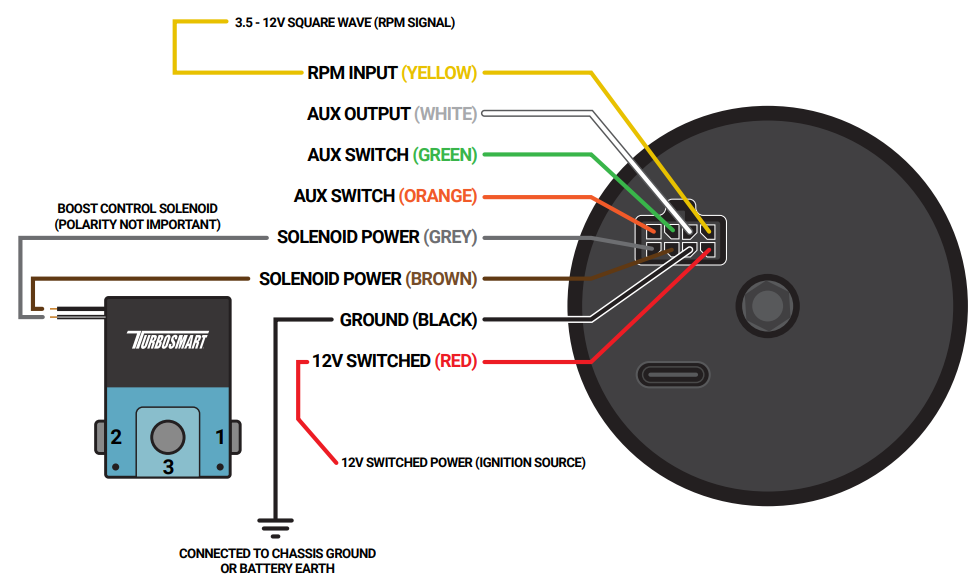 3.5 - 12V SQUARE WAVE (RPM SIGNAL)

RPM INPUT (YELLOW)

AUX OUTPUT (WHITE)

AUX SWITCH (GREEN)

AUX SWITCH (ORANGE)

BOOST CONTROL SOLENOID (POLARITY NOT IMPORTANT)

SOLENOID POWER (GREY)

SOLENOID POWER (BROWN)

GROUND (BLACK)

12V SWITCHED (RED)

TURBOSMART

2

1

3

12V SWITCHED POWER (IGNITION SOURCE)

CONNECTED TO CHASSIS GROUND OR BATTERY EARTH