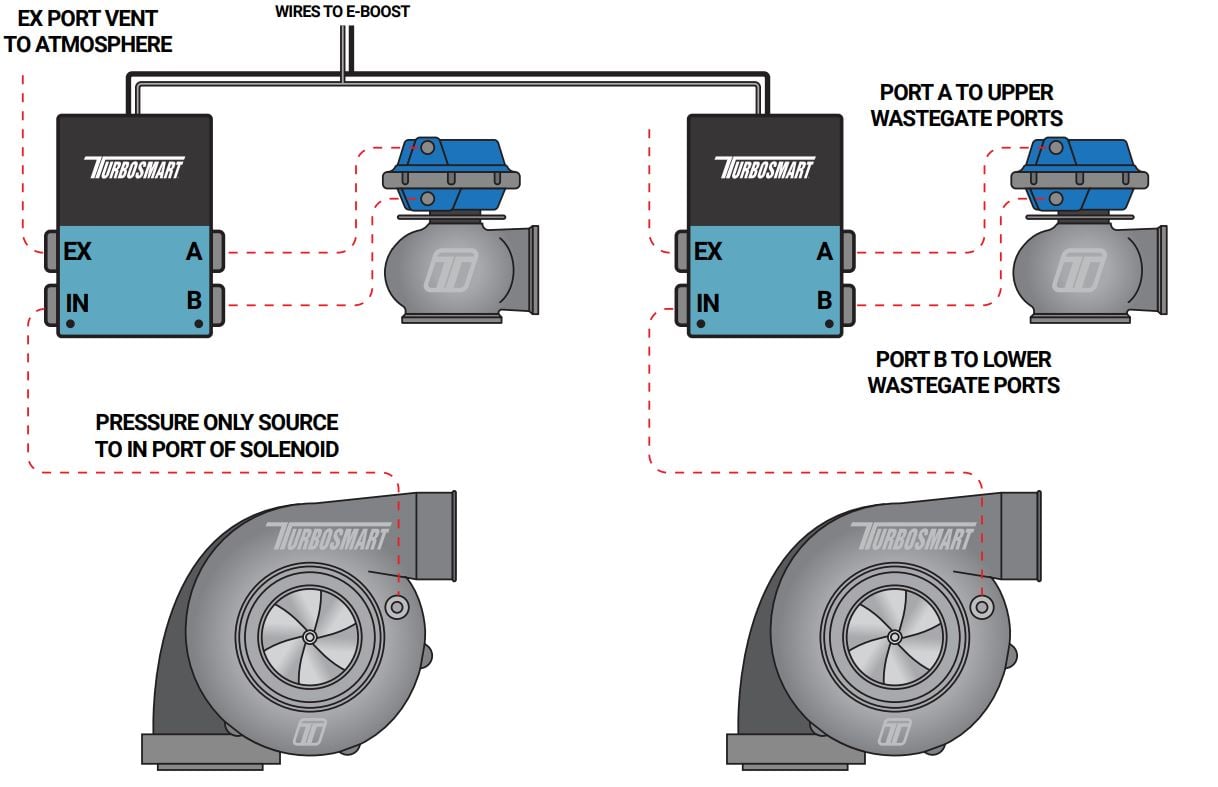 EX PORT VENT TO ATMOSPHERE

WIRES TO E-BOOST

PORT A TO UPPER WASTEGATE PORTS

TURBOSMART

EX

A

IN

B

TURBOSMART

EX

A

IN

B

PORT B TO LOWER WASTEGATE PORTS

PRESSURE ONLY SOURCE TO IN PORT OF SOLENOID

TURBOSMART

TURBOSMART