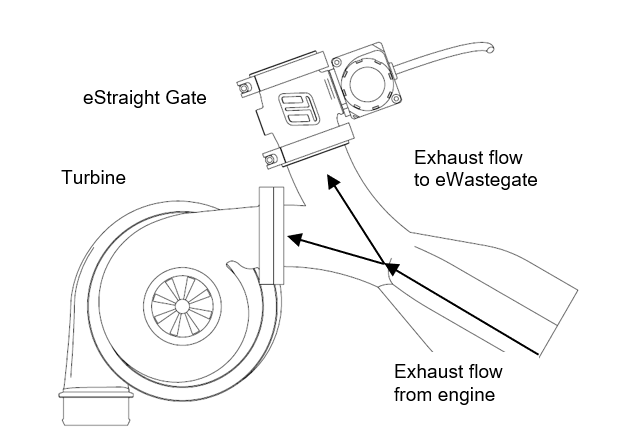 eStraight Gate

Turbine

Exhaust flow to eWastegate

Exhaust flow from engine