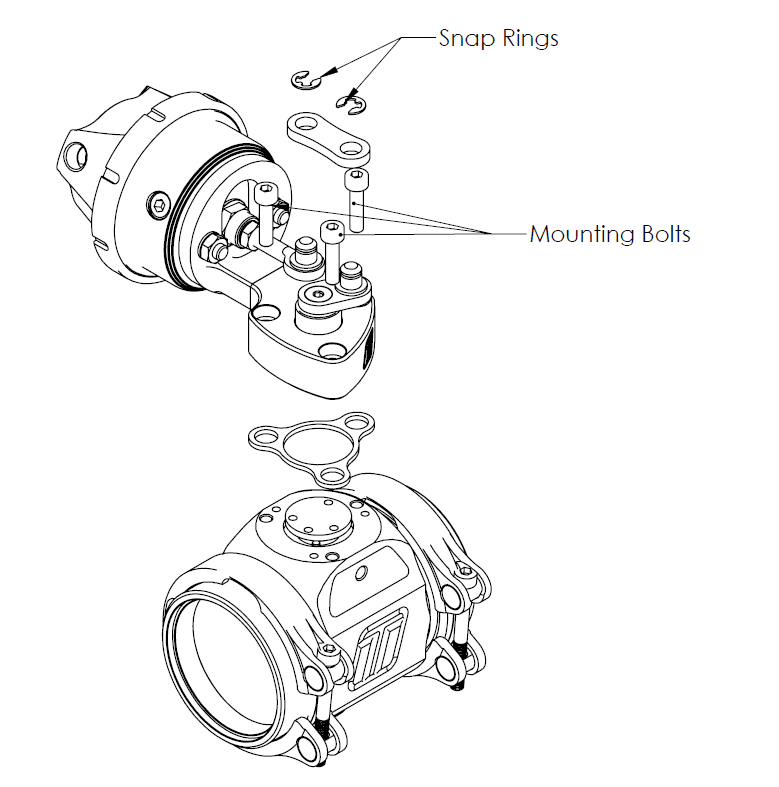 Snap Rings

Mounting Bolts