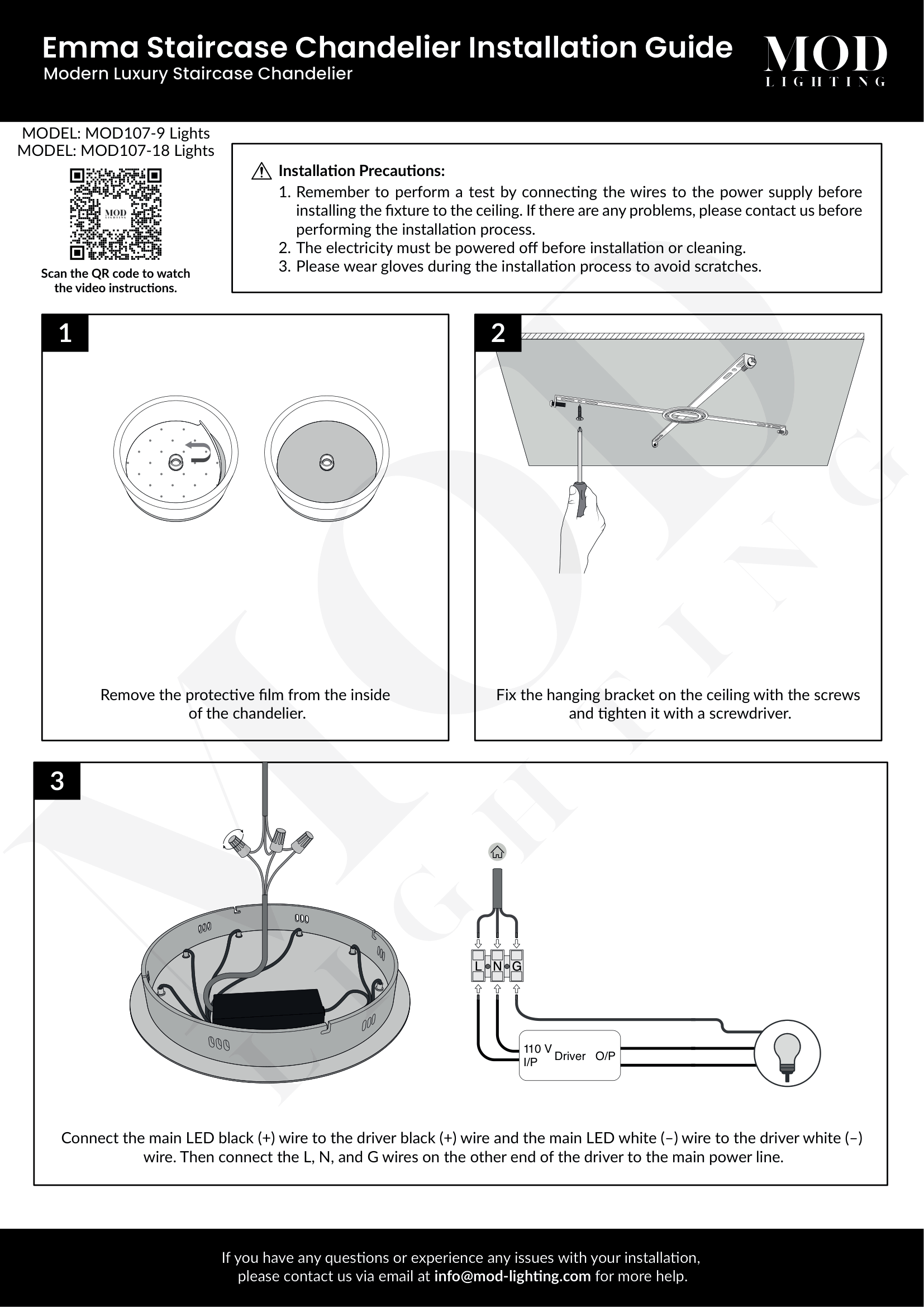 Emma Staircase Chandelier Installation Guide
Modern Luxury Staircase Chandelier

MOD
LIGHTING

MODEL: MOD107-9 Lights
MODEL: MOD107-18 Lights

MOD
LIGHTING

Scan the QR code to watch the video instructions.

Installation Precautions:
1. Remember to perform a test by connecting the wires to the power supply before installing the fixture to the ceiling. If there are any problems, please contact us before performing the installation process.
2. The electricity must be powered off before installation or cleaning.
3. Please wear gloves during the installation process to avoid scratches.

1

Remove the protective film from the inside of the chandelier.

2

Fix the hanging bracket on the ceiling with the screws and tighten it with a screwdriver.

3

L N G

110 V
I/P
Driver
O/P

Connect the main LED black (+) wire to the driver black (+) wire and the main LED white (–) wire to the driver white (–) wire. Then connect the L, N, and G wires on the other end of the driver to the main power line.

If you have any questions or experience any issues with your installation, please contact us via email at info@mod-lighting.com for more help.