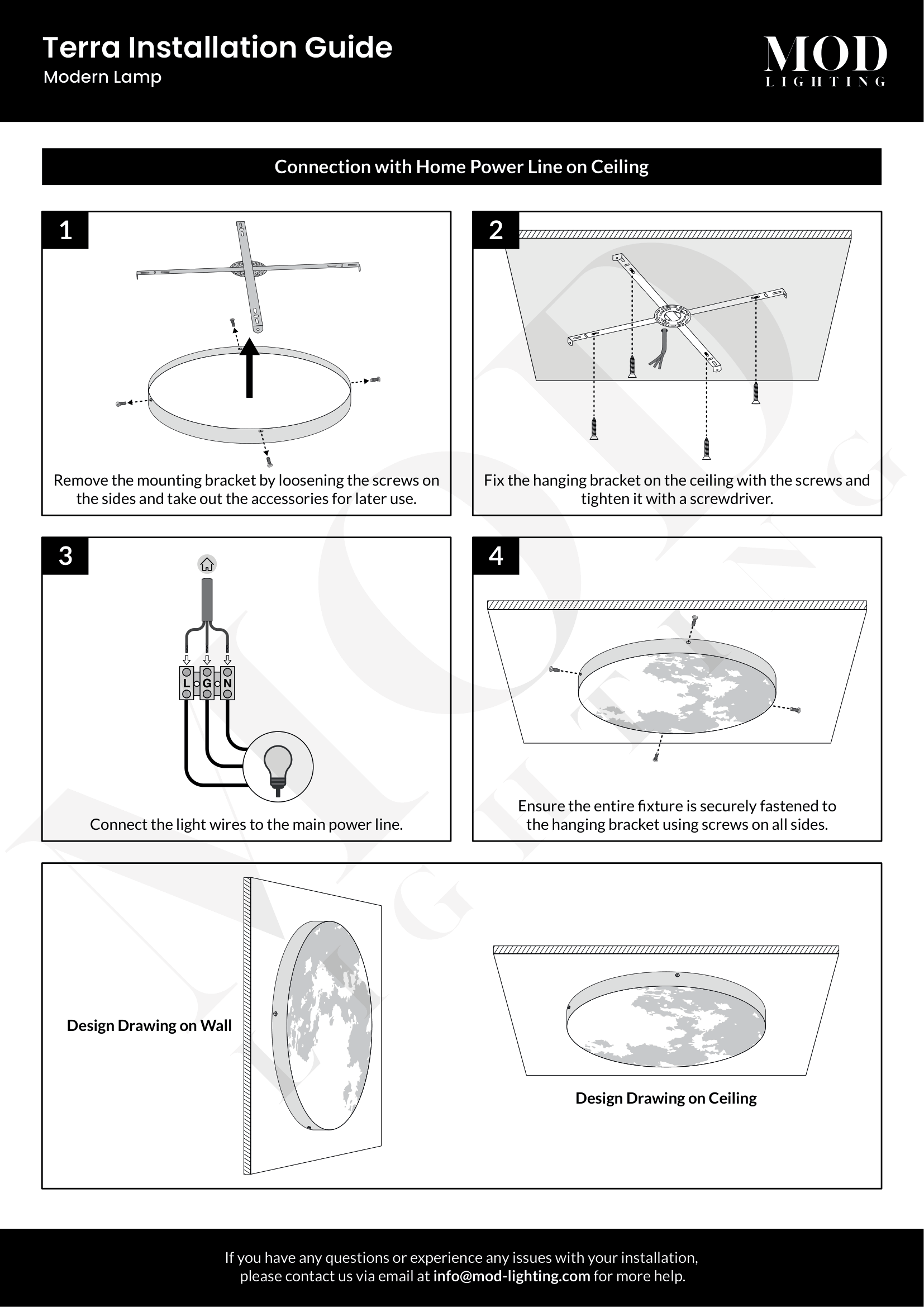 Terra Installation Guide
Modern Lamp

MOD
LIGHTING

Connection with Home Power Line on Ceiling

1

Remove the mounting bracket by loosening the screws on the sides and take out the accessories for later use.

2

Fix the hanging bracket on the ceiling with the screws and tighten it with a screwdriver.

3

L G N

Connect the light wires to the main power line.

4

Ensure the entire fixture is securely fastened to the hanging bracket using screws on all sides.

Design Drawing on Wall

Design Drawing on Ceiling

If you have any questions or experience any issues with your installation, please contact us via email at info@mod-lighting.com for more help.