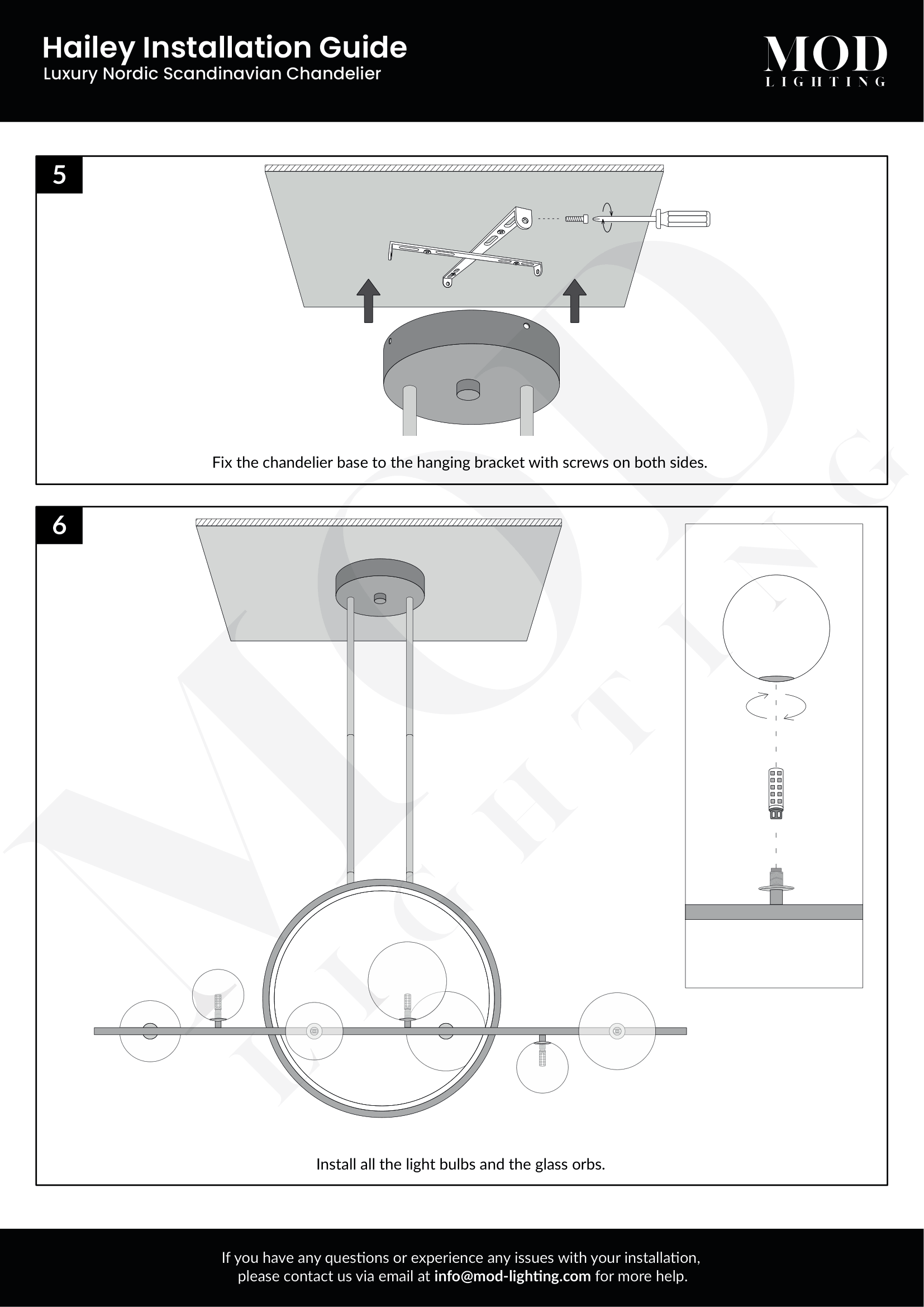 Hailey Installation Guide
Luxury Nordic Scandinavian Chandelier

MOD
LIGHTING

5

Fix the chandelier base to the hanging bracket with screws on both sides.

6

Install all the light bulbs and the glass orbs.

If you have any questions or experience any issues with your installation, please contact us via email at info@mod-lighting.com for more help.