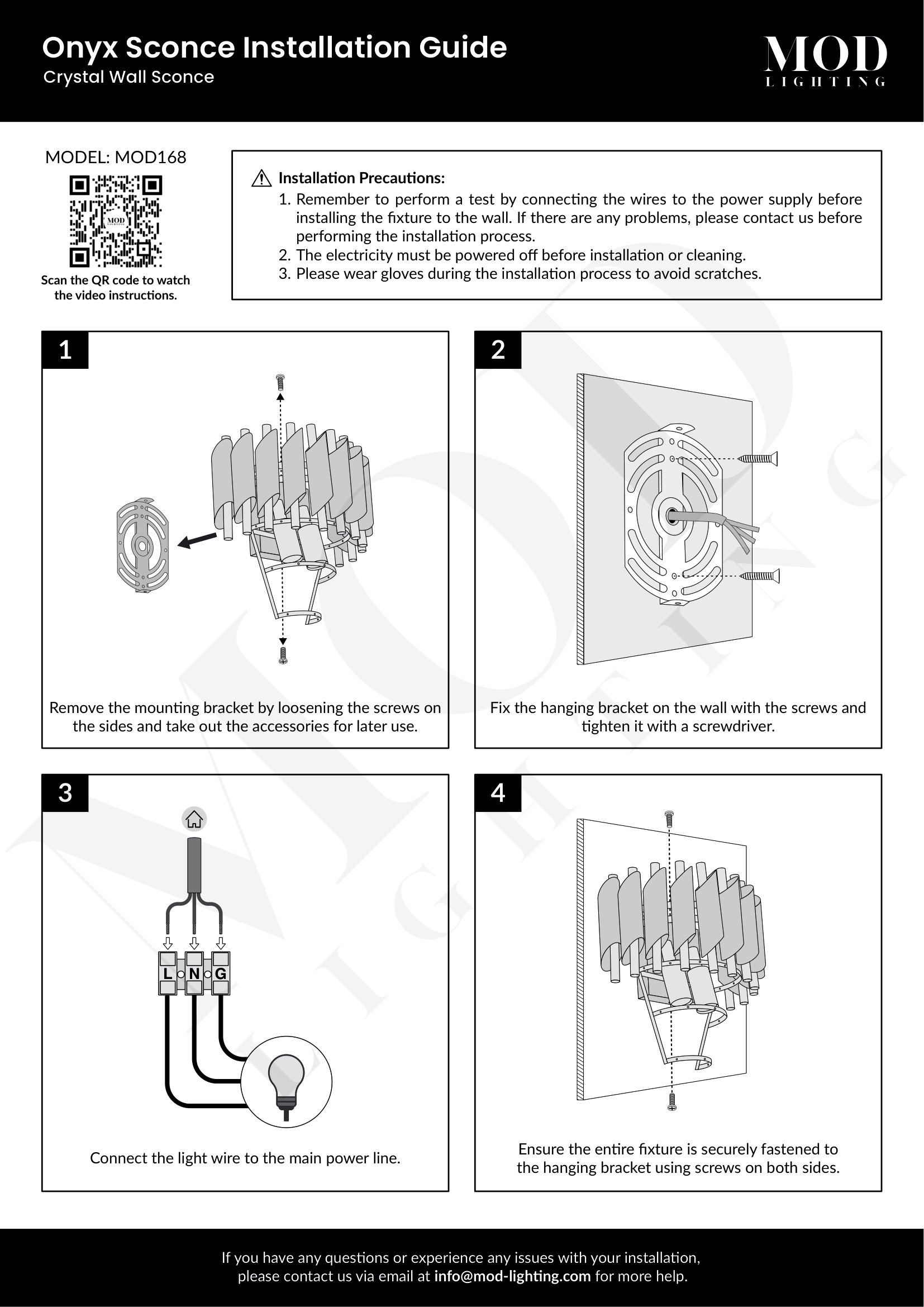 Onyx Sconce Installation Guide
Crystal Wall Sconce

MOD
LIGHTING

MODEL: MOD168

MOD
LIGHTING

Scan the QR code to watch the video instructions.

Installation Precautions:
1. Remember to perform a test by connecting the wires to the power supply before installing the fixture to the wall. If there are any problems, please contact us before performing the installation process.
2. The electricity must be powered off before installation or cleaning.
3. Please wear gloves during the installation process to avoid scratches.

1

Remove the mounting bracket by loosening the screws on the sides and take out the accessories for later use.

2

Fix the hanging bracket on the wall with the screws and tighten it with a screwdriver.

3

L N G

Connect the light wire to the main power line.

4

Ensure the entire fixture is securely fastened to the hanging bracket using screws on both sides.

If you have any questions or experience any issues with your installation, please contact us via email at info@mod-lighting.com for more help.