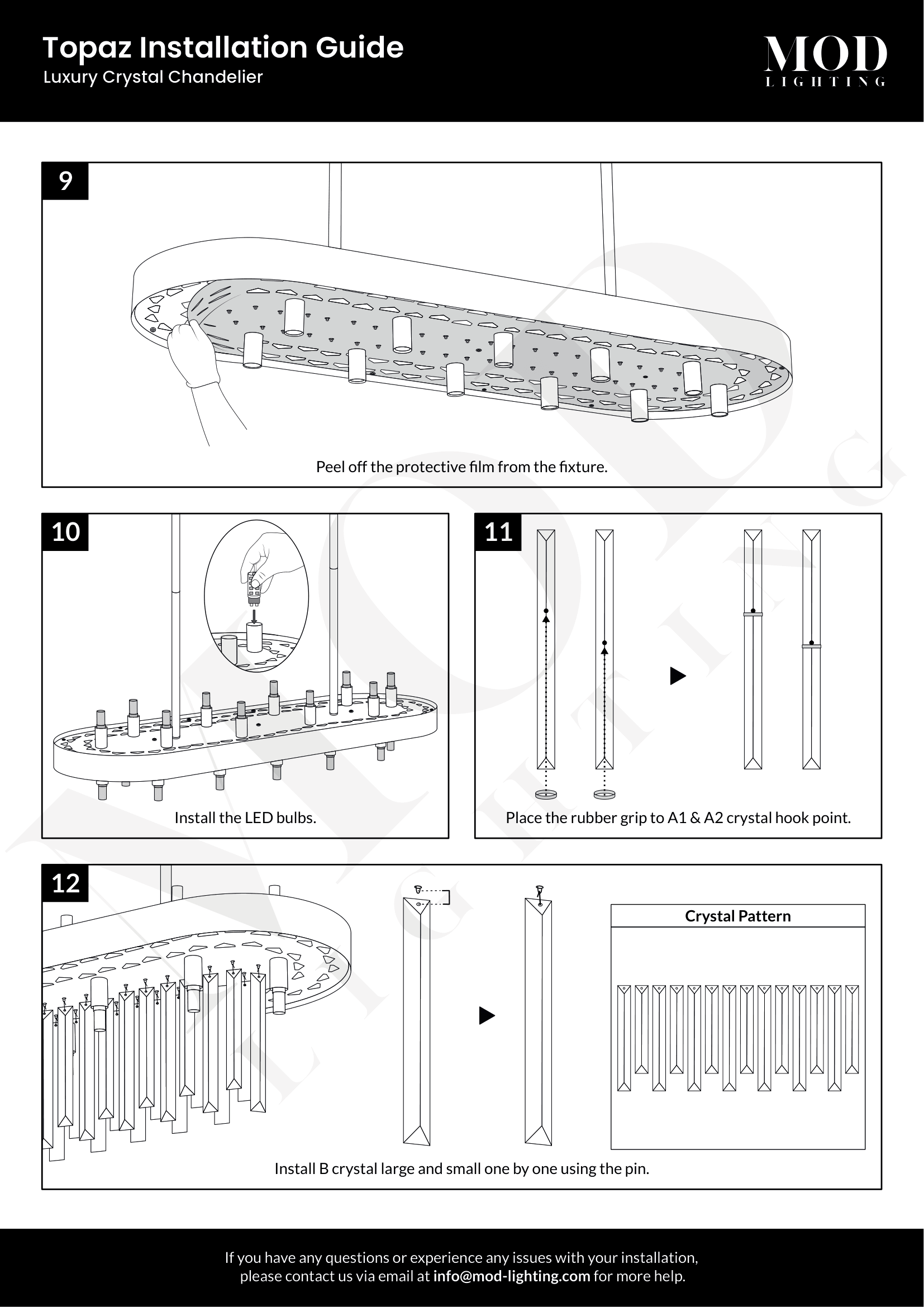 Topaz Installation Guide
Luxury Crystal Chandelier

MOD
LIGHTING

9

Peel off the protective film from the fixture.

10

Install the LED bulbs.

11

Place the rubber grip to A1 & A2 crystal hook point.

12

Crystal Pattern

Install B crystal large and small one by one using the pin.

If you have any questions or experience any issues with your installation, please contact us via email at info@mod-lighting.com for more help.