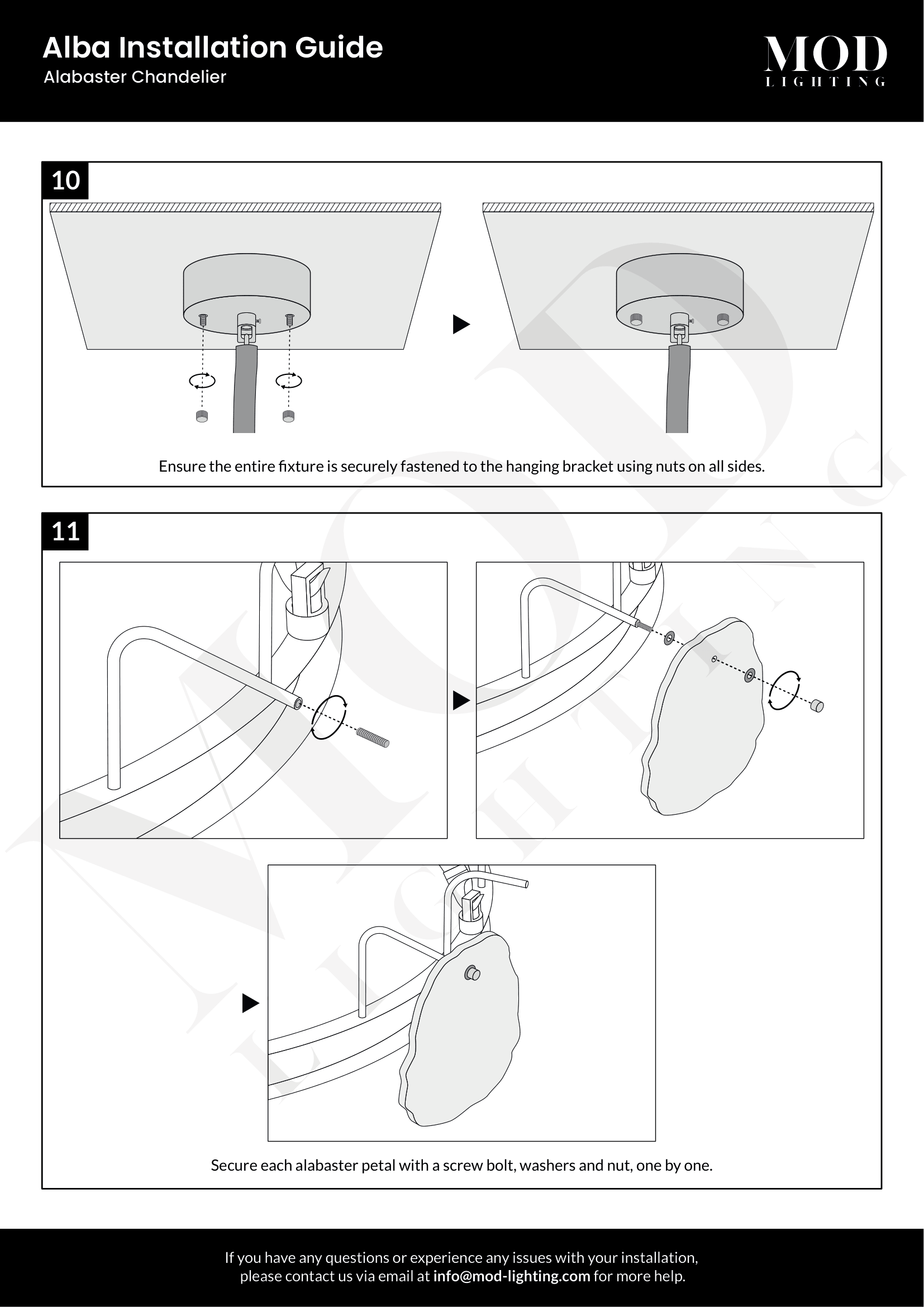 Alba Installation Guide
Alabaster Chandelier

MOD
LIGHTING

10

Ensure the entire fixture is securely fastened to the hanging bracket using nuts on all sides.

11

Secure each alabaster petal with a screw bolt, washers and nut, one by one.

If you have any questions or experience any issues with your installation, please contact us via email at info@mod-lighting.com for more help.