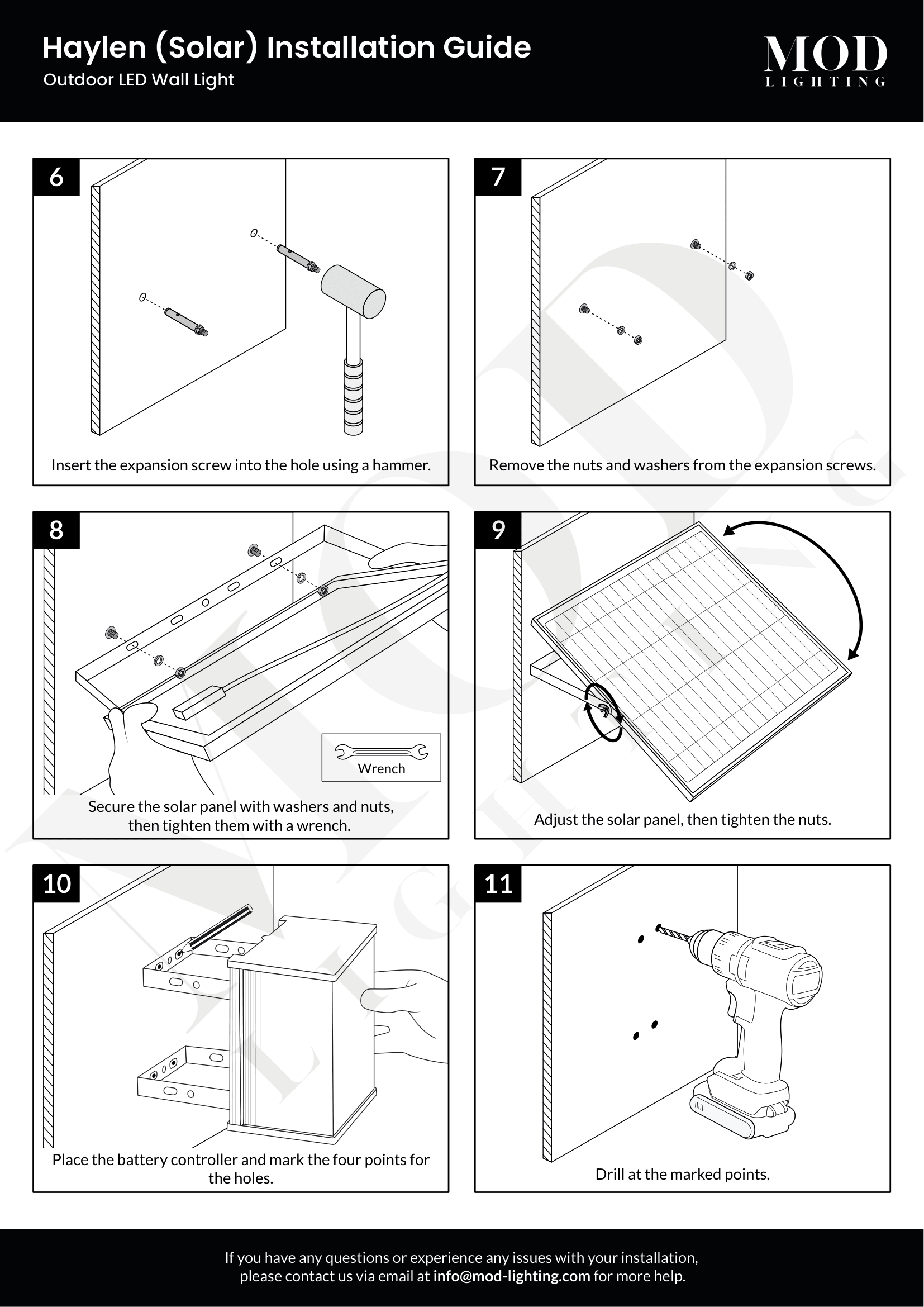 Haylen (Solar) Installation Guide
Outdoor LED Wall Light

MOD
LIGHTING

6
Insert the expansion screw into the hole using a hammer.

7
Remove the nuts and washers from the expansion screws.

8
Wrench
Secure the solar panel with washers and nuts, then tighten them with a wrench.

9
Adjust the solar panel, then tighten the nuts.

10
Place the battery controller and mark the four points for the holes.

11
Drill at the marked points.

If you have any questions or experience any issues with your installation, please contact us via email at info@mod-lighting.com for more help.