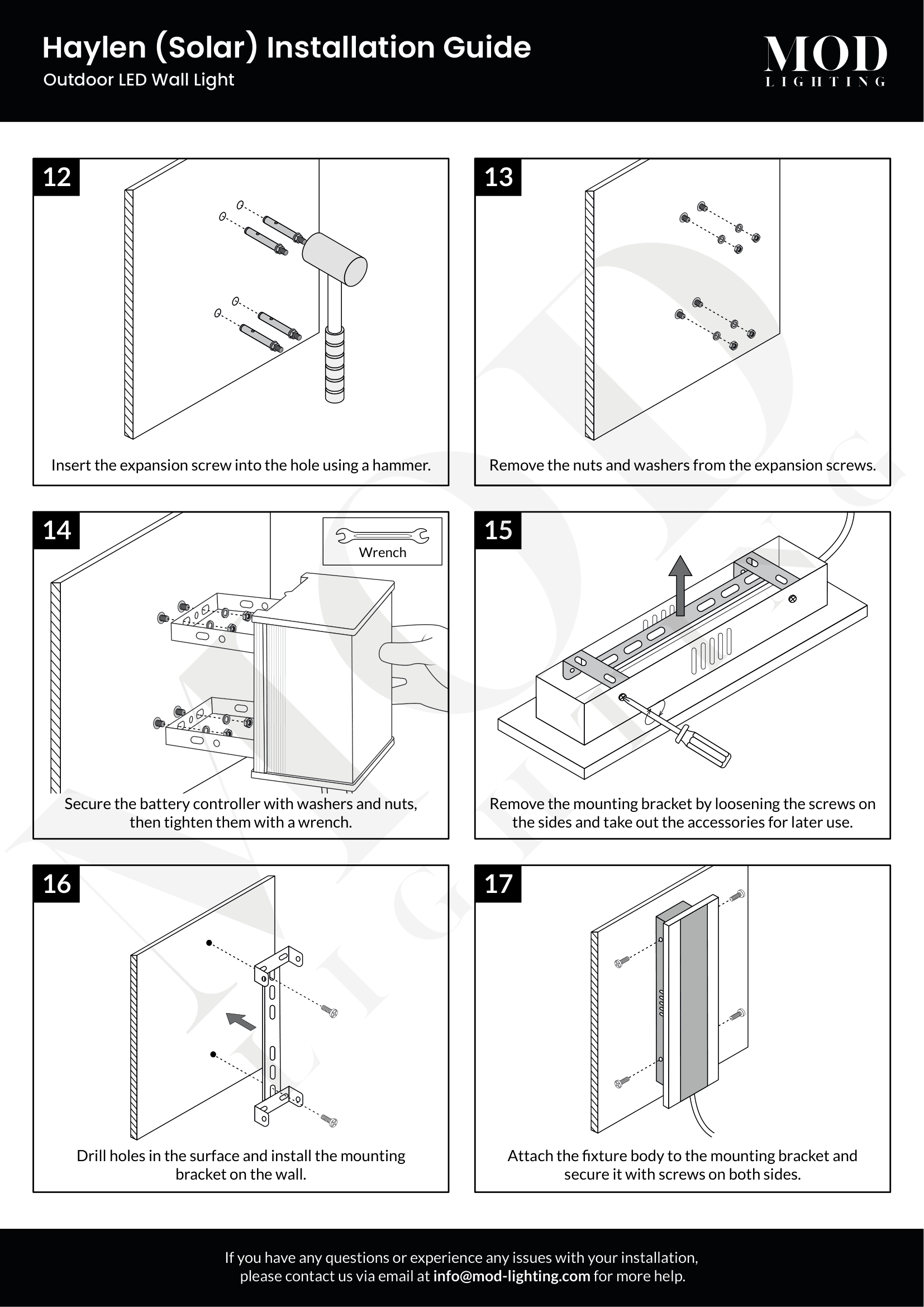 Haylen (Solar) Installation Guide
Outdoor LED Wall Light

MOD
LIGHTING

12

Insert the expansion screw into the hole using a hammer.

13

Remove the nuts and washers from the expansion screws.

14

Wrench

Secure the battery controller with washers and nuts, then tighten them with a wrench.

15

Remove the mounting bracket by loosening the screws on the sides and take out the accessories for later use.

16

Drill holes in the surface and install the mounting bracket on the wall.

17

Attach the fixture body to the mounting bracket and secure it with screws on both sides.

If you have any questions or experience any issues with your installation, please contact us via email at info@mod-lighting.com for more help.