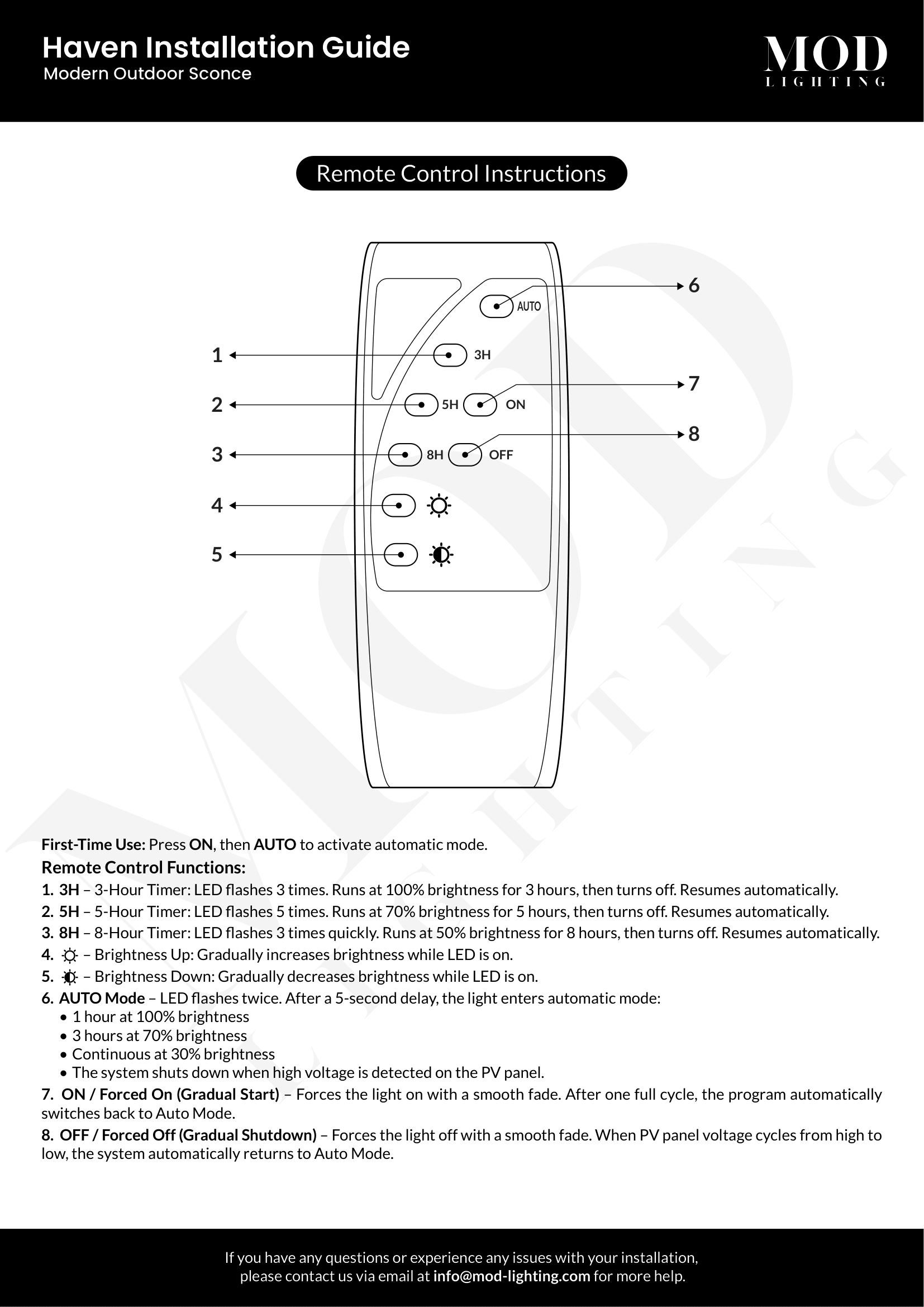 Haven Installation Guide
Modern Outdoor Sconce

MOD
LIGHTING

Remote Control Instructions

6
AUTO
1
3H
7
2
5H
ON
8
3
8H
OFF
4
5

First-Time Use: Press ON, then AUTO to activate automatic mode.

Remote Control Functions:

1. 3H – 3-Hour Timer: LED flashes 3 times. Runs at 100% brightness for 3 hours, then turns off. Resumes automatically.
2. 5H – 5-Hour Timer: LED flashes 5 times. Runs at 70% brightness for 5 hours, then turns off. Resumes automatically.
3. 8H – 8-Hour Timer: LED flashes 3 times quickly. Runs at 50% brightness for 8 hours, then turns off. Resumes automatically.
4. – Brightness Up: Gradually increases brightness while LED is on.
5. – Brightness Down: Gradually decreases brightness while LED is on.
6. AUTO Mode – LED flashes twice. After a 5-second delay, the light enters automatic mode:
• 1 hour at 100% brightness
• 3 hours at 70% brightness
• Continuous at 30% brightness
• The system shuts down when high voltage is detected on the PV panel.
7. ON / Forced On (Gradual Start) – Forces the light on with a smooth fade. After one full cycle, the program automatically switches back to Auto Mode.
8. OFF / Forced Off (Gradual Shutdown) – Forces the light off with a smooth fade. When PV panel voltage cycles from high to low, the system automatically returns to Auto Mode.

If you have any questions or experience any issues with your installation, please contact us via email at info@mod-lighting.com for more help.