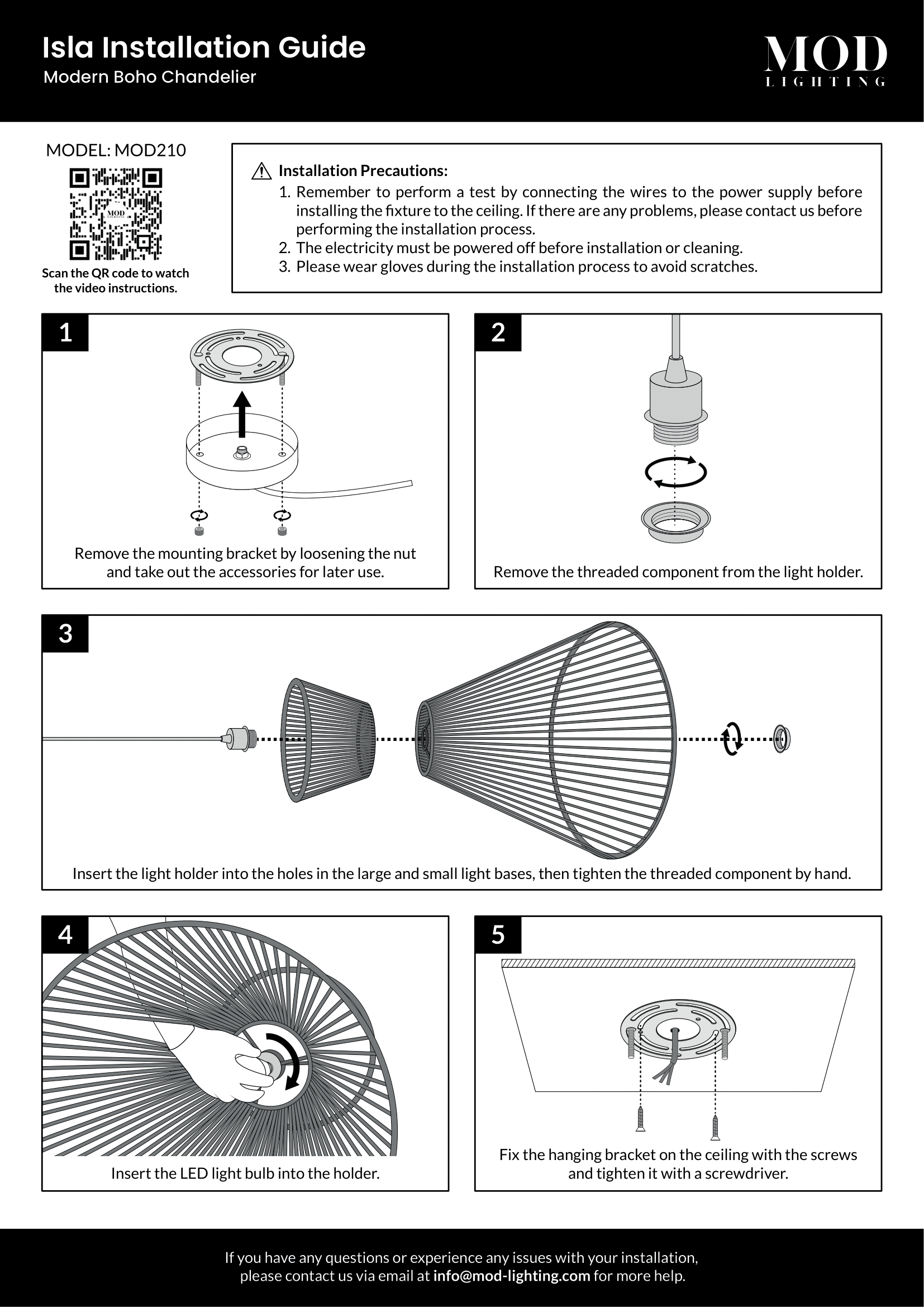 Isla Installation Guide
Modern Boho Chandelier

MOD
LIGHTING

MODEL: MOD210

MOD
LIGHTING

Scan the QR code to watch the video instructions.

Installation Precautions:
1. Remember to perform a test by connecting the wires to the power supply before installing the fixture to the ceiling. If there are any problems, please contact us before performing the installation process.
2. The electricity must be powered off before installation or cleaning.
3. Please wear gloves during the installation process to avoid scratches.

1
Remove the mounting bracket by loosening the nut and take out the accessories for later use.

2
Remove the threaded component from the light holder.

3
Insert the light holder into the holes in the large and small light bases, then tighten the threaded component by hand.

4
Insert the LED light bulb into the holder.

5
Fix the hanging bracket on the ceiling with the screws and tighten it with a screwdriver.

If you have any questions or experience any issues with your installation, please contact us via email at info@mod-lighting.com for more help.