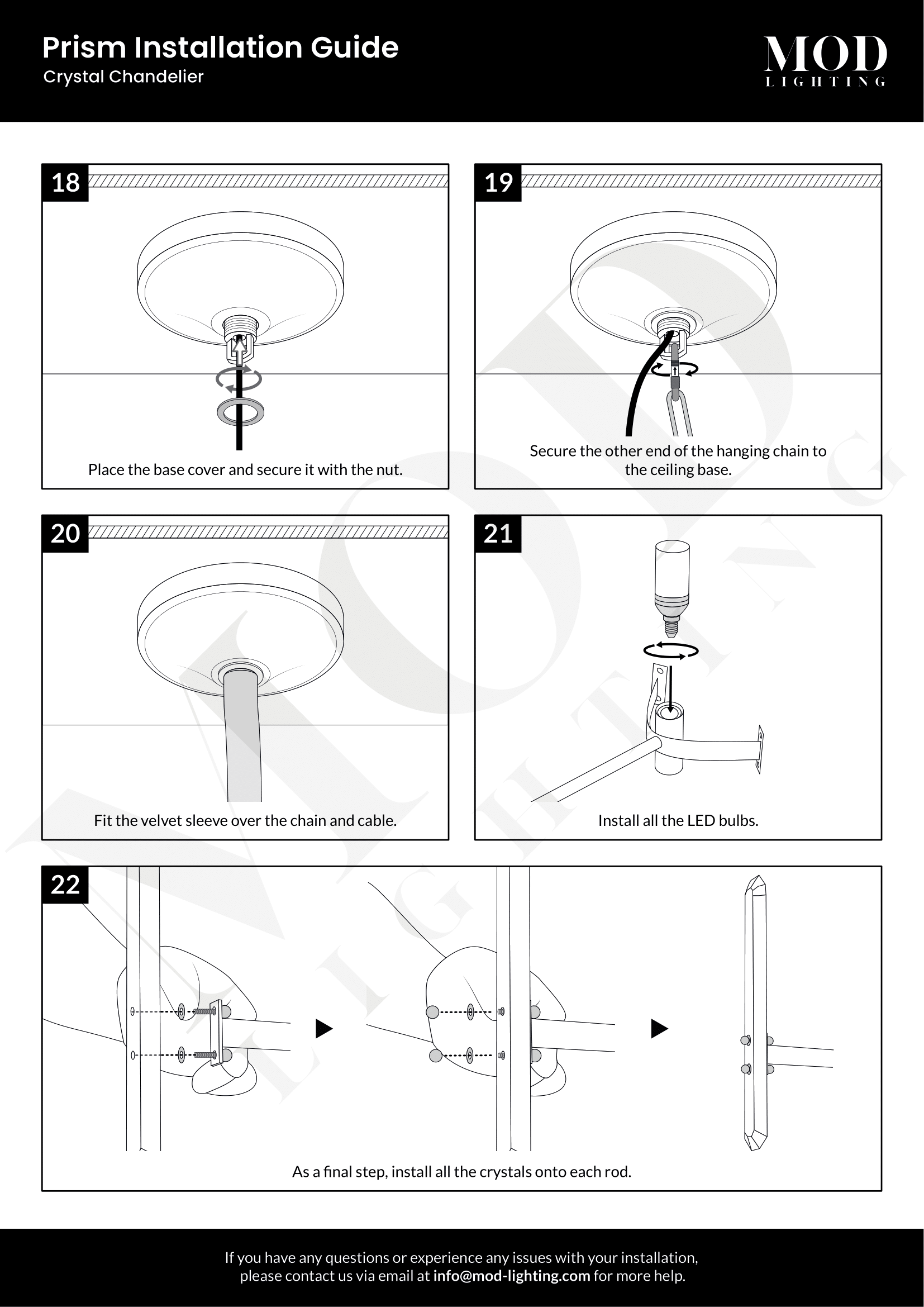 Prism Installation Guide
Crystal Chandelier

MOD
LIGHTING

18

Place the base cover and secure it with the nut.

19

Secure the other end of the hanging chain to the ceiling base.

20

Fit the velvet sleeve over the chain and cable.

21

Install all the LED bulbs.

22

As a final step, install all the crystals onto each rod.

If you have any questions or experience any issues with your installation, please contact us via email at info@mod-lighting.com for more help.