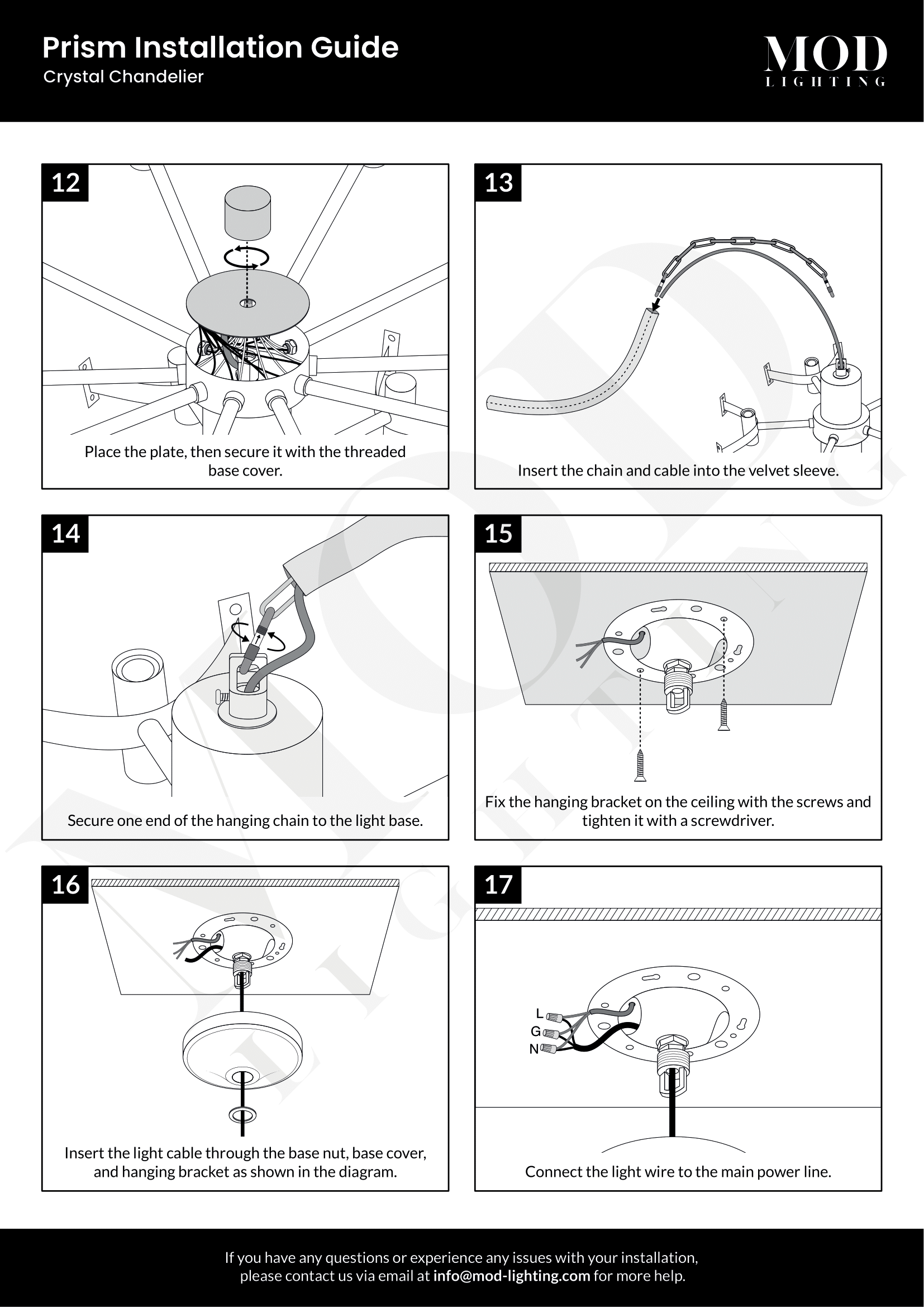 Prism Installation Guide
Crystal Chandelier

MOD
LIGHTING

12

Place the plate, then secure it with the threaded base cover.

13

Insert the chain and cable into the velvet sleeve.

14

Secure one end of the hanging chain to the light base.

15

Fix the hanging bracket on the ceiling with the screws and tighten it with a screwdriver.

16

Insert the light cable through the base nut, base cover, and hanging bracket as shown in the diagram.

17

L
G
N

Connect the light wire to the main power line.

If you have any questions or experience any issues with your installation, please contact us via email at info@mod-lighting.com for more help.