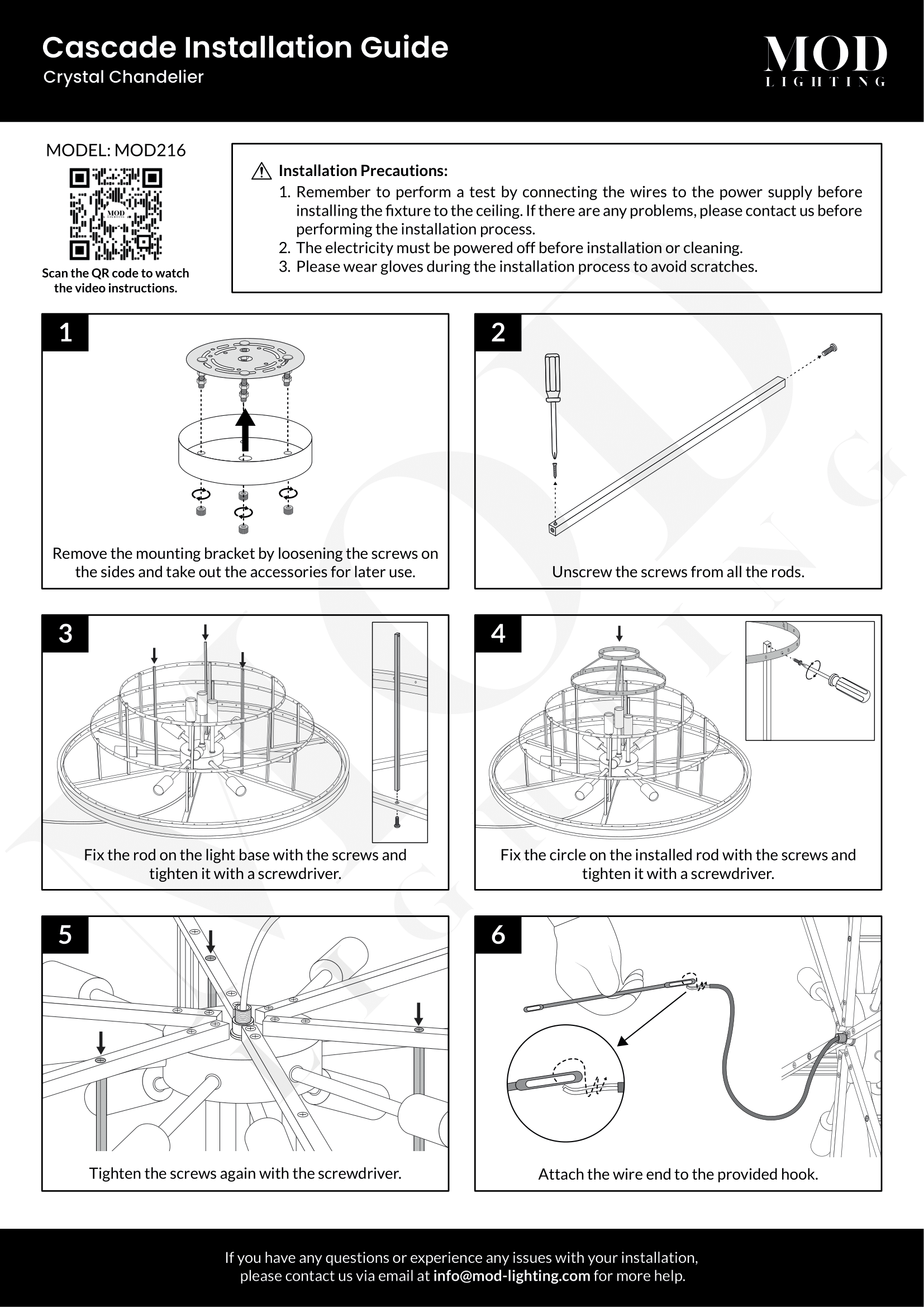 Cascade Installation Guide
Crystal Chandelier

MOD
LIGHTING

MODEL: MOD216

MOD LIGHTING

Scan the QR code to watch the video instructions.

Installation Precautions:
1. Remember to perform a test by connecting the wires to the power supply before installing the fixture to the ceiling. If there are any problems, please contact us before performing the installation process.
2. The electricity must be powered off before installation or cleaning.
3. Please wear gloves during the installation process to avoid scratches.

1
Remove the mounting bracket by loosening the screws on the sides and take out the accessories for later use.

2
Unscrew the screws from all the rods.

3
Fix the rod on the light base with the screws and tighten it with a screwdriver.

4
Fix the circle on the installed rod with the screws and tighten it with a screwdriver.

5
Tighten the screws again with the screwdriver.

6
Attach the wire end to the provided hook.

If you have any questions or experience any issues with your installation, please contact us via email at info@mod-lighting.com for more help.