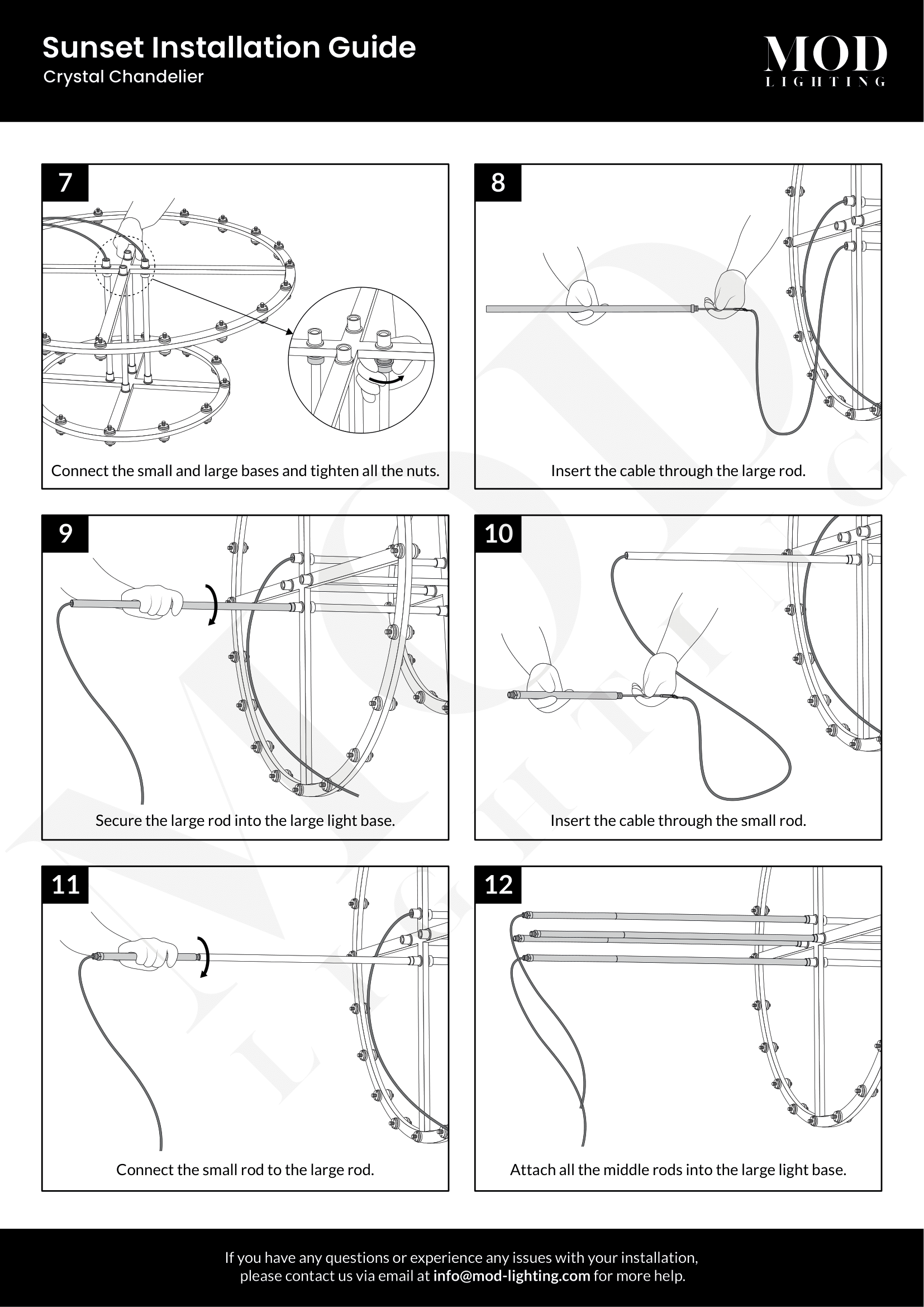 Sunset Installation Guide
Crystal Chandelier

MOD
LIGHTING

7
Connect the small and large bases and tighten all the nuts.

8
Insert the cable through the large rod.

9
Secure the large rod into the large light base.

10
Insert the cable through the small rod.

11
Connect the small rod to the large rod.

12
Attach all the middle rods into the large light base.

If you have any questions or experience any issues with your installation, please contact us via email at info@mod-lighting.com for more help.