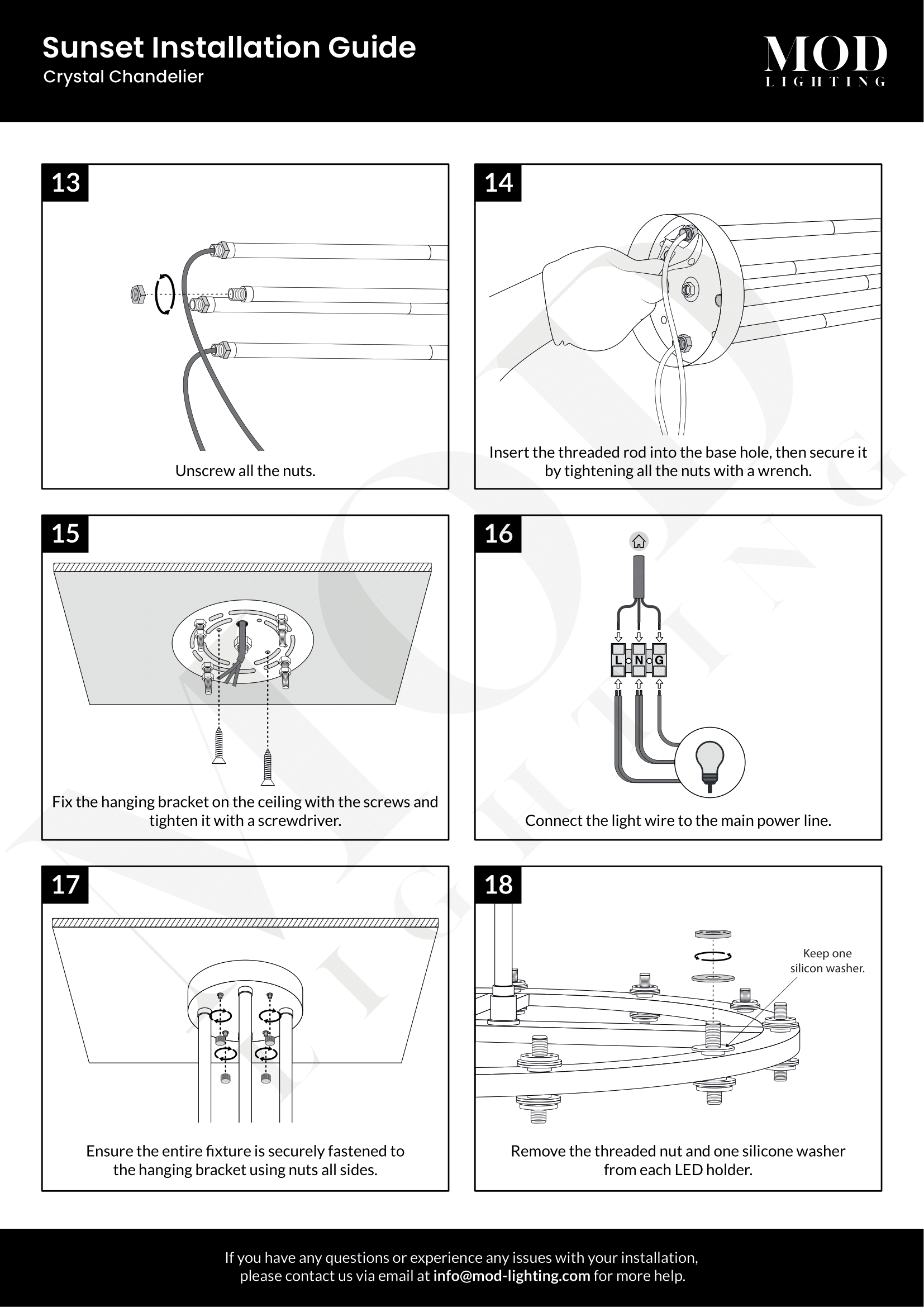 Sunset Installation Guide
Crystal Chandelier

MOD
LIGHTING

13

Unscrew all the nuts.

14

Insert the threaded rod into the base hole, then secure it by tightening all the nuts with a wrench.

15

Fix the hanging bracket on the ceiling with the screws and tighten it with a screwdriver.

16

L N G

Connect the light wire to the main power line.

17

Ensure the entire fixture is securely fastened to the hanging bracket using nuts all sides.

18

Keep one silicon washer.

Remove the threaded nut and one silicone washer from each LED holder.

If you have any questions or experience any issues with your installation, please contact us via email at info@mod-lighting.com for more help.