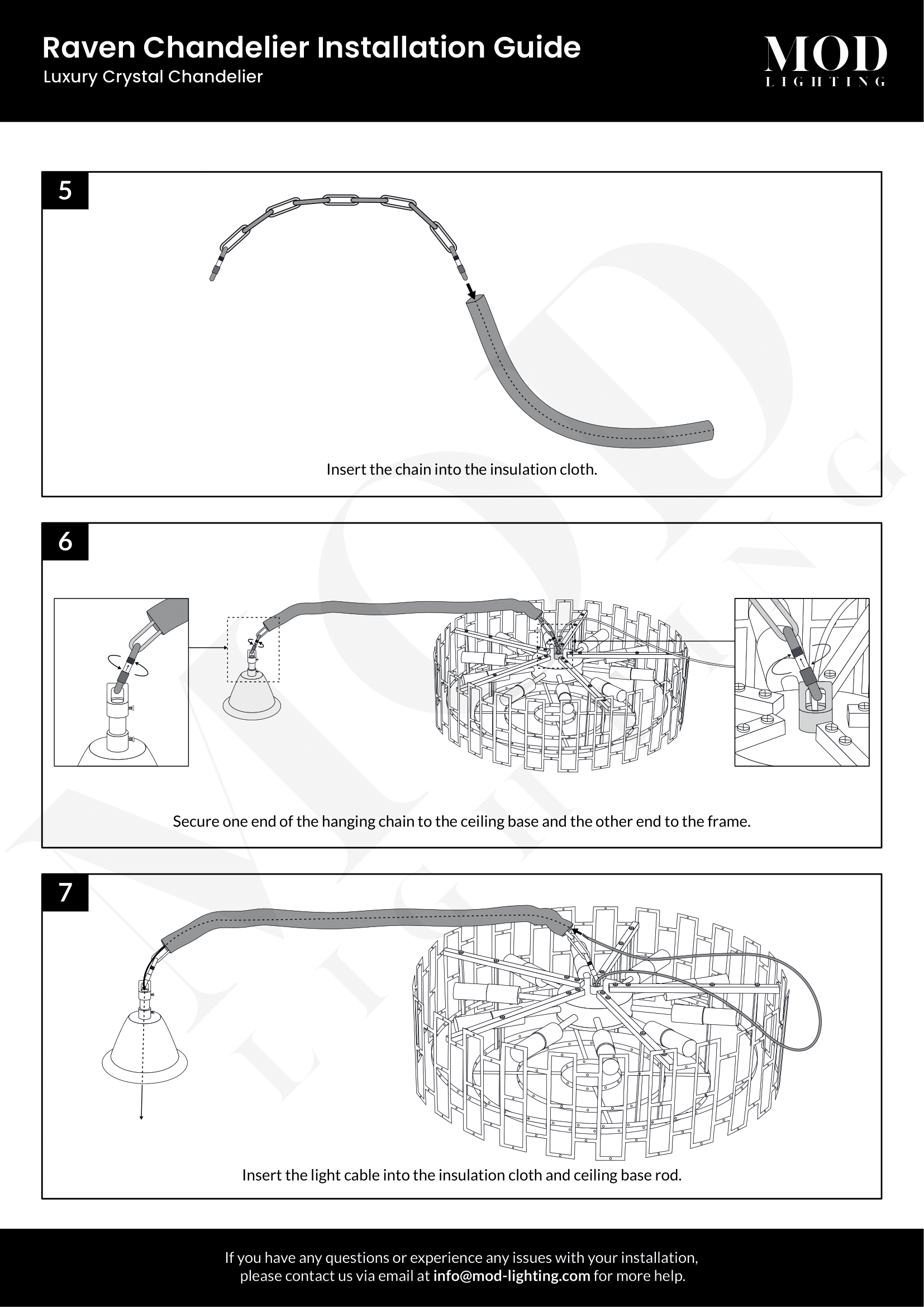 Raven Chandelier Installation Guide
Luxury Crystal Chandelier

MOD
LIGHTING

5

Insert the chain into the insulation cloth.

6

Secure one end of the hanging chain to the ceiling base and the other end to the frame.

7

Insert the light cable into the insulation cloth and ceiling base rod.

If you have any questions or experience any issues with your installation, please contact us via email at info@mod-lighting.com for more help.