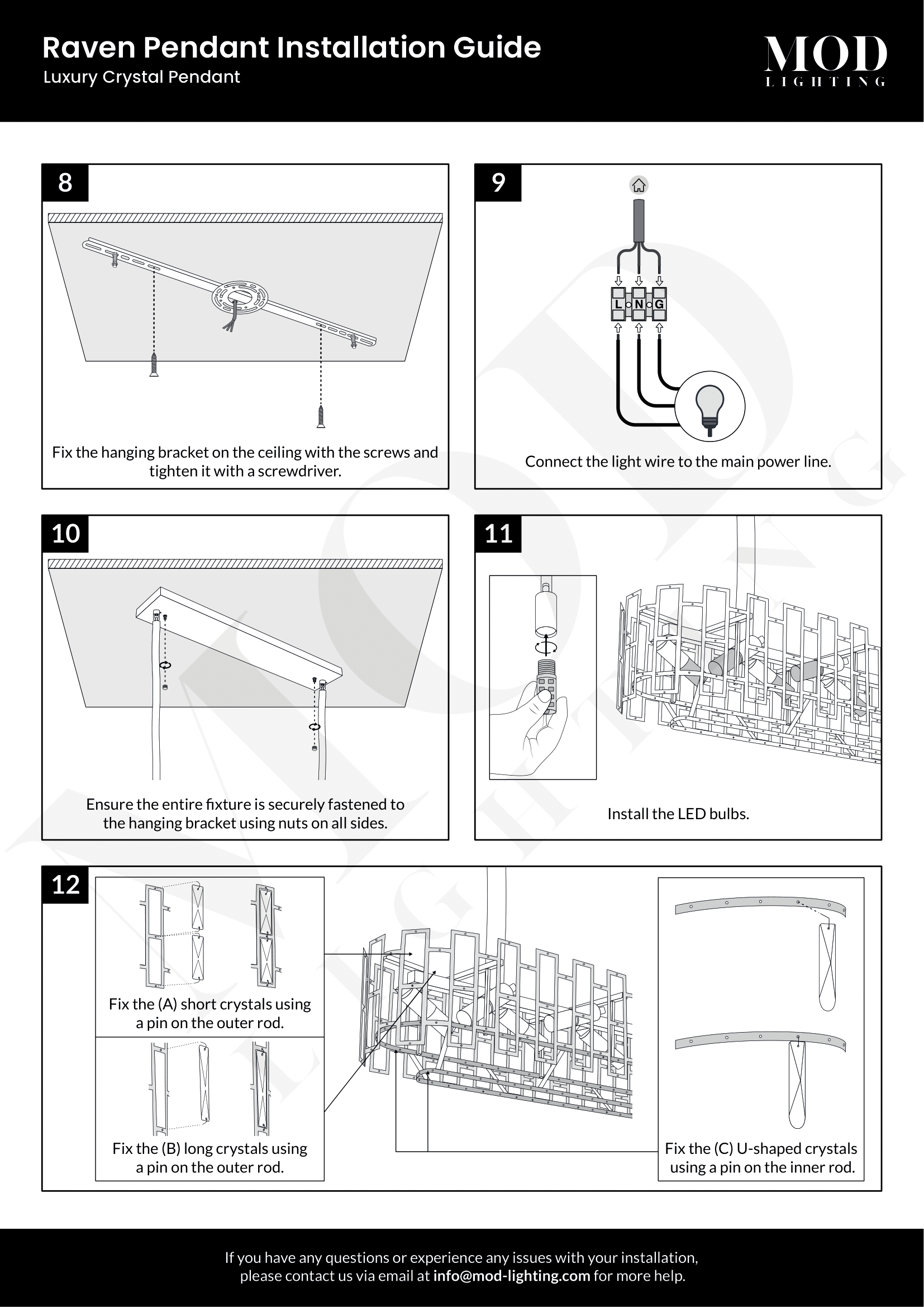 Raven Pendant Installation Guide
Luxury Crystal Pendant

MOD
LIGHTING

8

Fix the hanging bracket on the ceiling with the screws and tighten it with a screwdriver.

9

L N G

Connect the light wire to the main power line.

10

Ensure the entire fixture is securely fastened to the hanging bracket using nuts on all sides.

11

Install the LED bulbs.

12

Fix the (A) short crystals using a pin on the outer rod.

Fix the (B) long crystals using a pin on the outer rod.

Fix the (C) U-shaped crystals using a pin on the inner rod.

If you have any questions or experience any issues with your installation, please contact us via email at info@mod-lighting.com for more help.