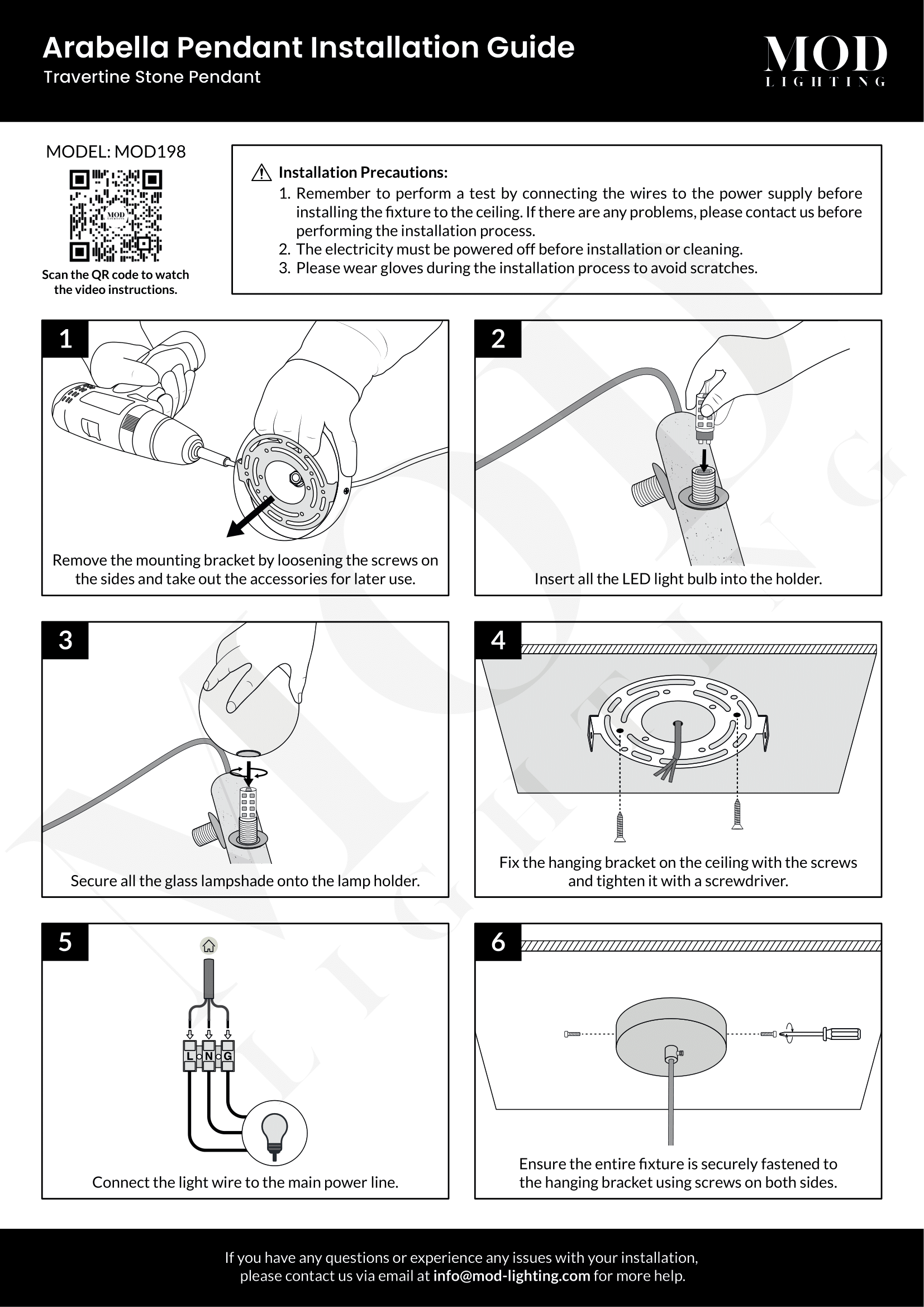 Arabella Pendant Installation Guide
Travertine Stone Pendant

MOD
LIGHTING

MODEL: MOD198

MOD

Scan the QR code to watch the video instructions.

Installation Precautions:
1. Remember to perform a test by connecting the wires to the power supply before installing the fixture to the ceiling. If there are any problems, please contact us before performing the installation process.
2. The electricity must be powered off before installation or cleaning.
3. Please wear gloves during the installation process to avoid scratches.

1
Remove the mounting bracket by loosening the screws on the sides and take out the accessories for later use.

2
Insert all the LED light bulb into the holder.

3
Secure all the glass lampshade onto the lamp holder.

4
Fix the hanging bracket on the ceiling with the screws and tighten it with a screwdriver.

5
L N G
Connect the light wire to the main power line.

6
Ensure the entire fixture is securely fastened to the hanging bracket using screws on both sides.

If you have any questions or experience any issues with your installation, please contact us via email at info@mod-lighting.com for more help.