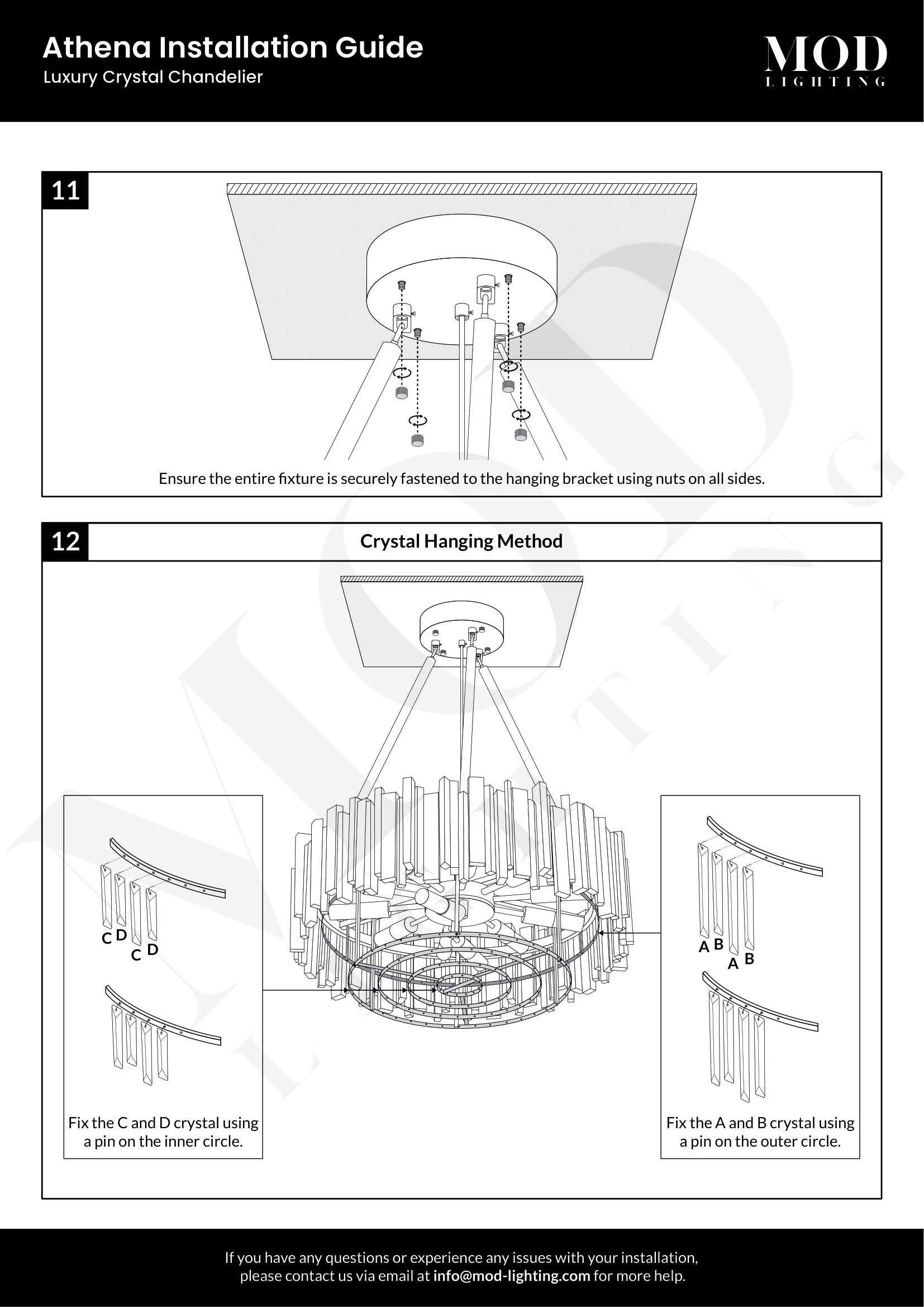 Athena Installation Guide
Luxury Crystal Chandelier

MOD
LIGHTING

11

Ensure the entire fixture is securely fastened to the hanging bracket using nuts on all sides.

12

Crystal Hanging Method

C D
C D

Fix the C and D crystal using a pin on the inner circle.

A B
A B

Fix the A and B crystal using a pin on the outer circle.

If you have any questions or experience any issues with your installation, please contact us via email at info@mod-lighting.com for more help.