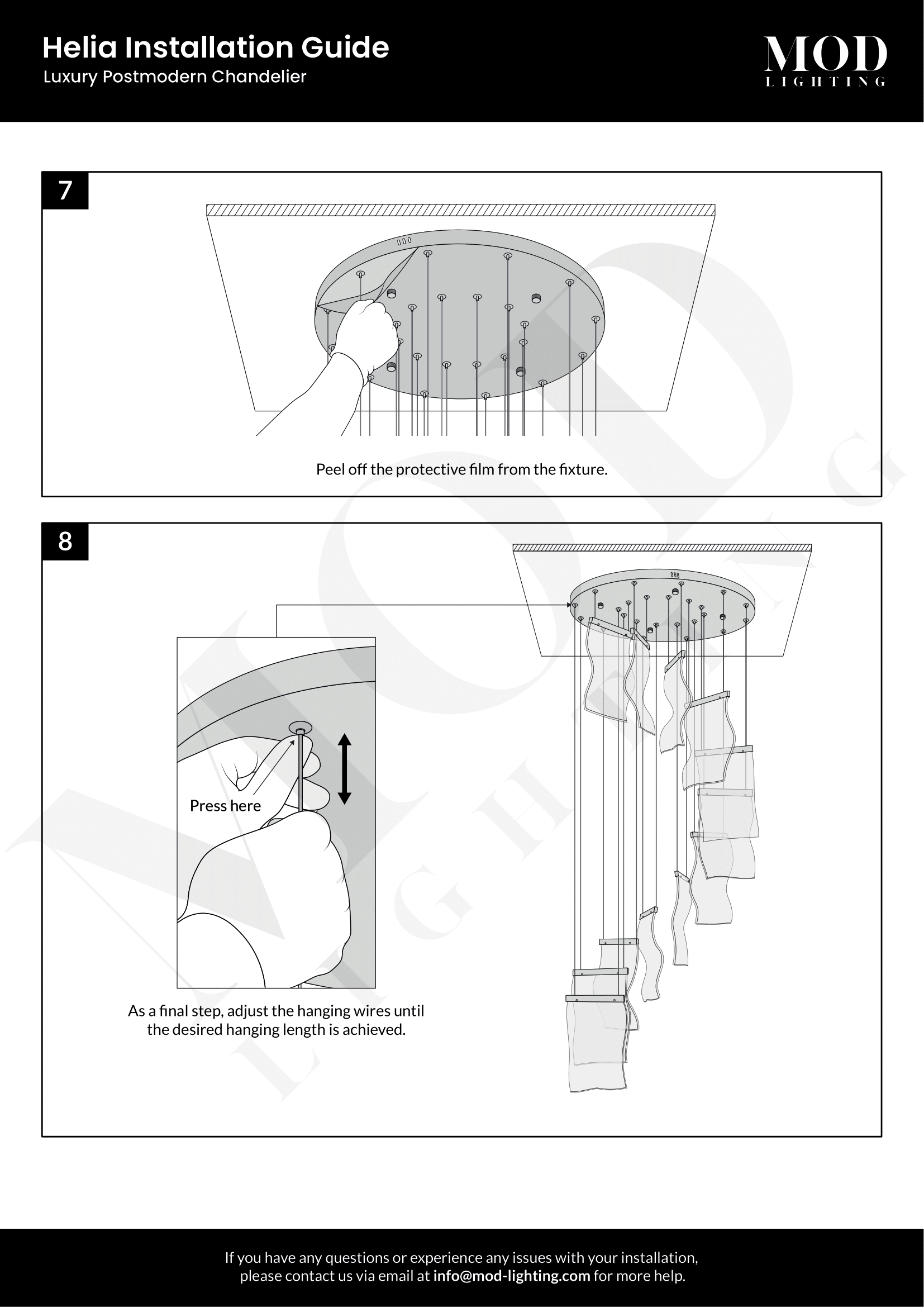 Helia Installation Guide
Luxury Postmodern Chandelier

MOD
LIGHTING

7

Peel off the protective film from the fixture.

8

Press here

As a final step, adjust the hanging wires until the desired hanging length is achieved.

MOD LIGHTING

If you have any questions or experience any issues with your installation, please contact us via email at info@mod-lighting.com for more help.