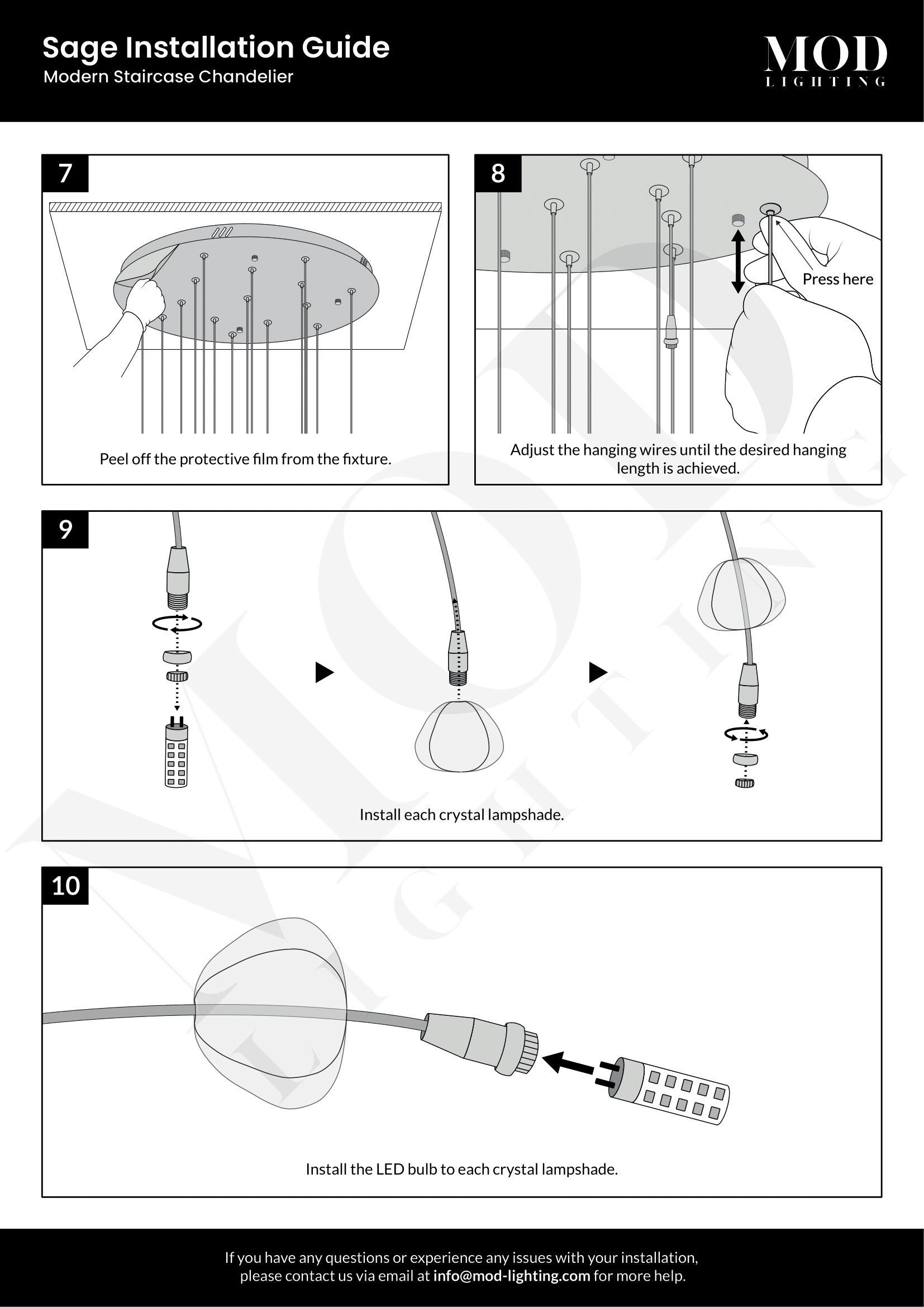 Sage Installation Guide
Modern Staircase Chandelier

MOD
LIGHTING

7

Peel off the protective film from the fixture.

8

Press here

Adjust the hanging wires until the desired hanging length is achieved.

9

Install each crystal lampshade.

10

Install the LED bulb to each crystal lampshade.

If you have any questions or experience any issues with your installation, please contact us via email at info@mod-lighting.com for more help.