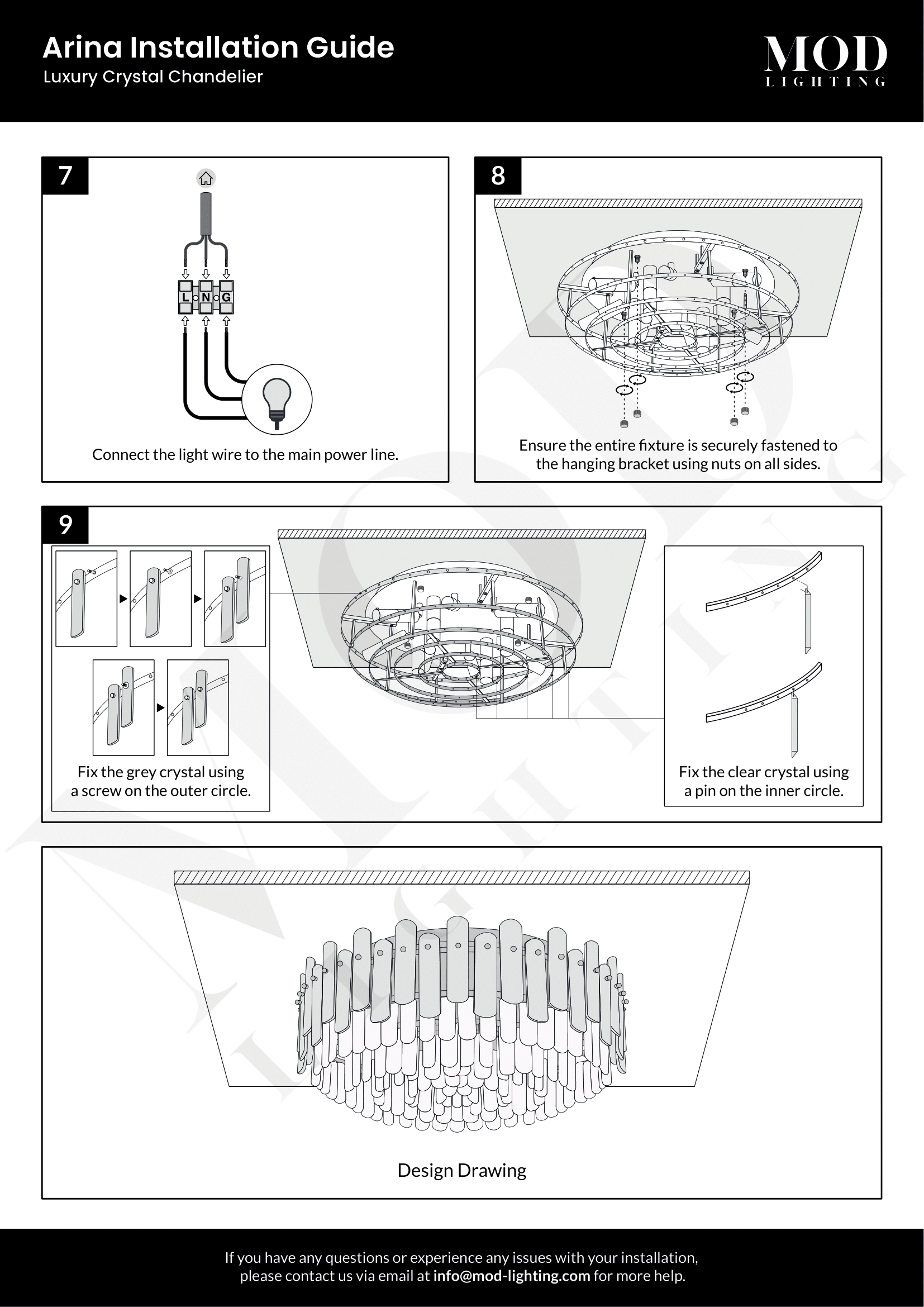 Arina Installation Guide
Luxury Crystal Chandelier

MOD
LIGHTING

7

L N G

Connect the light wire to the main power line.

8

Ensure the entire fixture is securely fastened to the hanging bracket using nuts on all sides.

9

Fix the grey crystal using a screw on the outer circle.

Fix the clear crystal using a pin on the inner circle.

Design Drawing

If you have any questions or experience any issues with your installation, please contact us via email at info@mod-lighting.com for more help.