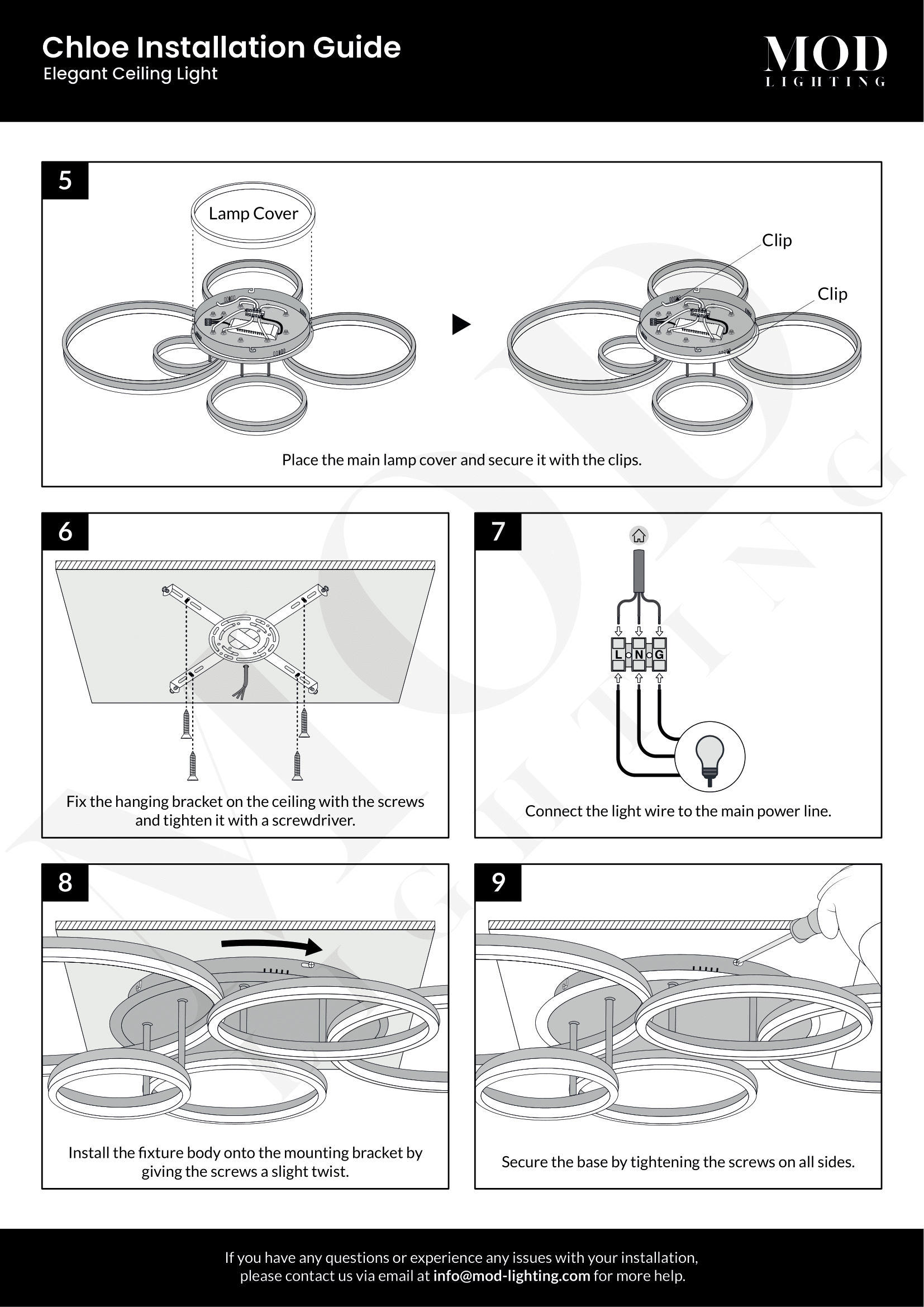 Chloe Installation Guide
Elegant Ceiling Light

MOD
LIGHTING

5

Lamp Cover

Clip

Clip

Place the main lamp cover and secure it with the clips.

6

Fix the hanging bracket on the ceiling with the screws and tighten it with a screwdriver.

7

L N G

Connect the light wire to the main power line.

8

Install the fixture body onto the mounting bracket by giving the screws a slight twist.

9

Secure the base by tightening the screws on all sides.

If you have any questions or experience any issues with your installation, please contact us via email at info@mod-lighting.com for more help.