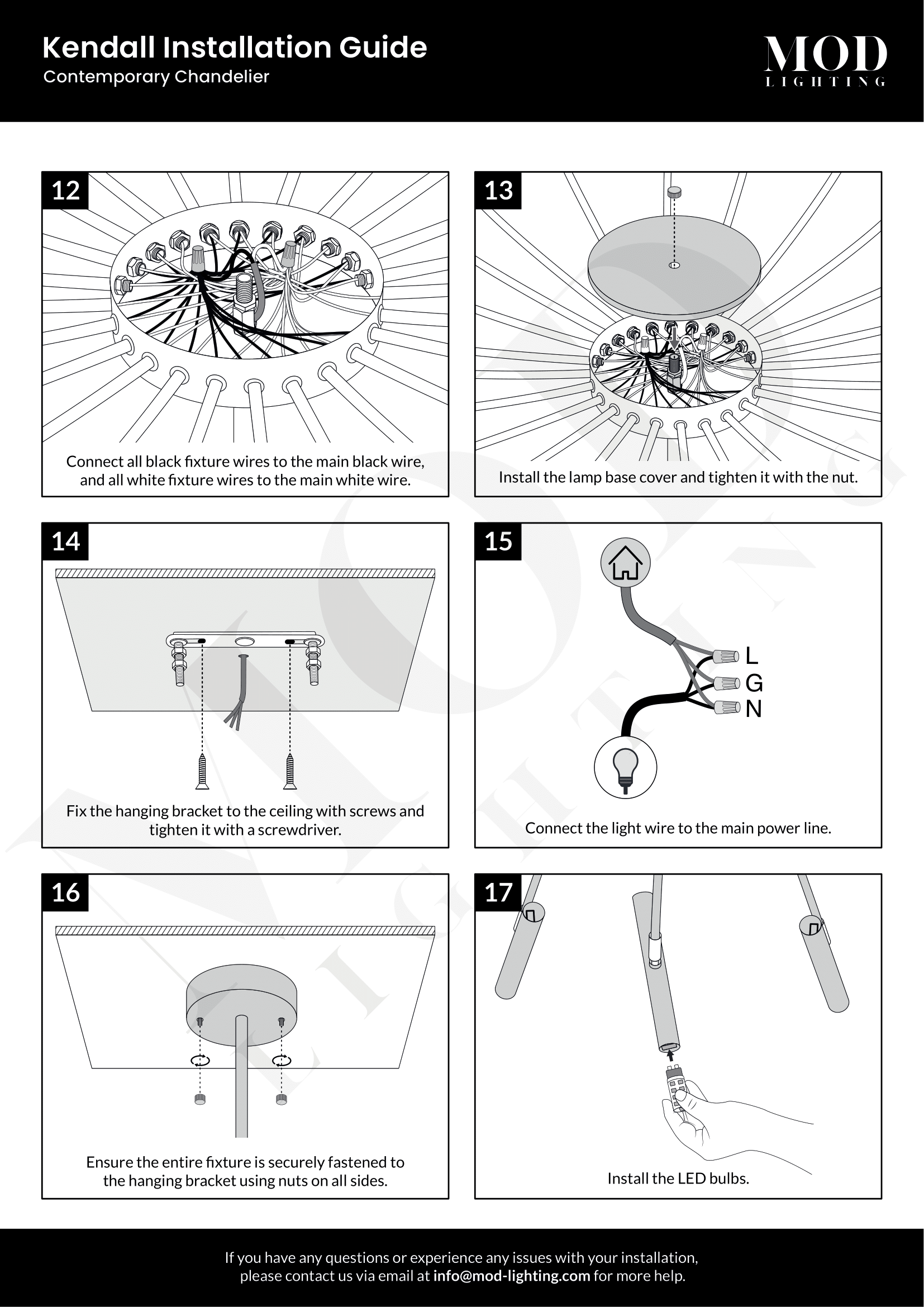 Kendall Installation Guide
Contemporary Chandelier

MOD
LIGHTING

12

Connect all black fixture wires to the main black wire, and all white fixture wires to the main white wire.

13

Install the lamp base cover and tighten it with the nut.

14

Fix the hanging bracket to the ceiling with screws and tighten it with a screwdriver.

15

L
G
N

Connect the light wire to the main power line.

16

Ensure the entire fixture is securely fastened to the hanging bracket using nuts on all sides.

17

Install the LED bulbs.

If you have any questions or experience any issues with your installation, please contact us via email at info@mod-lighting.com for more help.