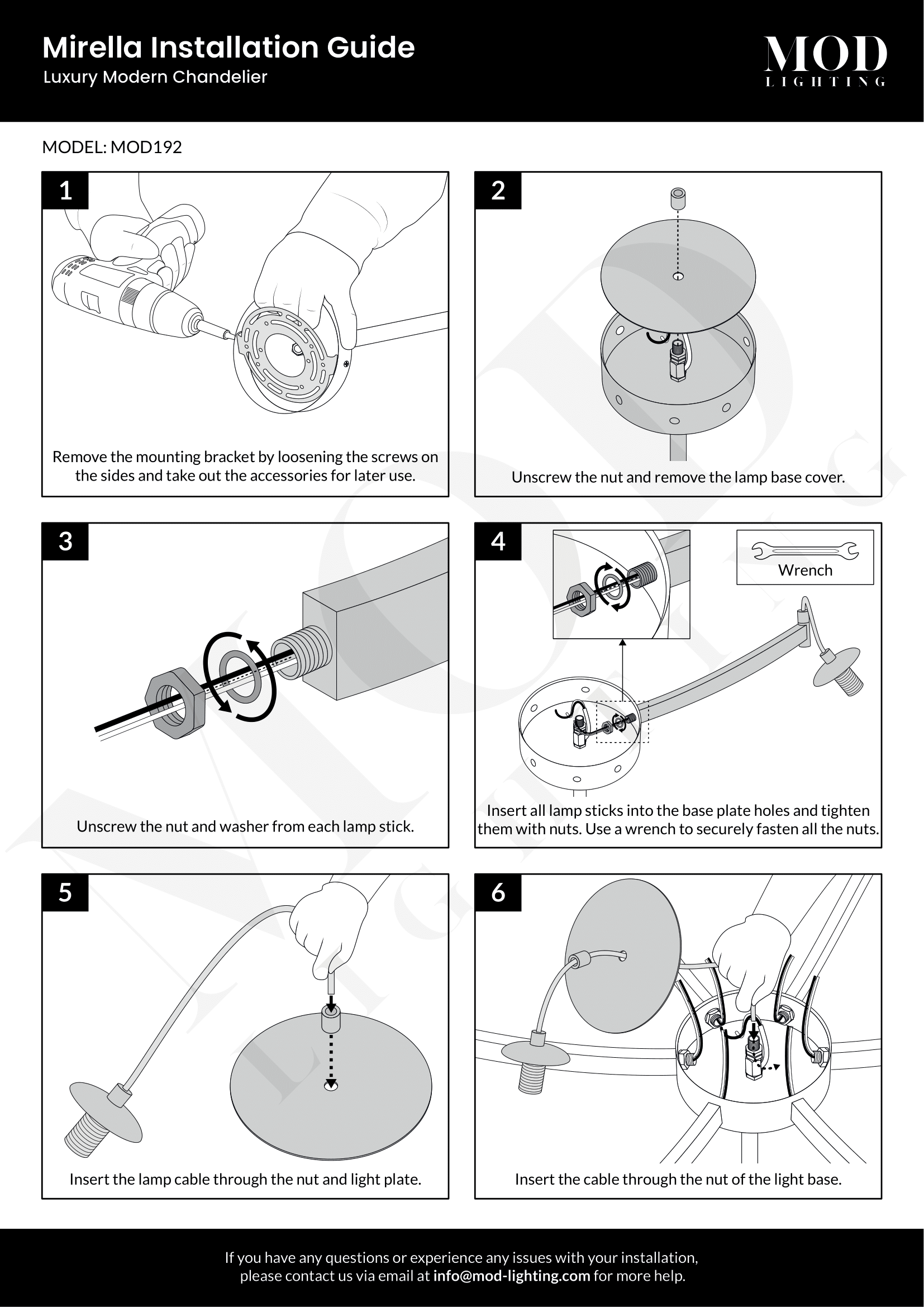 Mirella Installation Guide
Luxury Modern Chandelier

MOD
LIGHTING

MODEL: MOD192

1
Remove the mounting bracket by loosening the screws on the sides and take out the accessories for later use.

2
Unscrew the nut and remove the lamp base cover.

3
Unscrew the nut and washer from each lamp stick.

4
Wrench
Insert all lamp sticks into the base plate holes and tighten them with nuts. Use a wrench to securely fasten all the nuts.

5
Insert the lamp cable through the nut and light plate.

6
Insert the cable through the nut of the light base.

If you have any questions or experience any issues with your installation, please contact us via email at info@mod-lighting.com for more help.