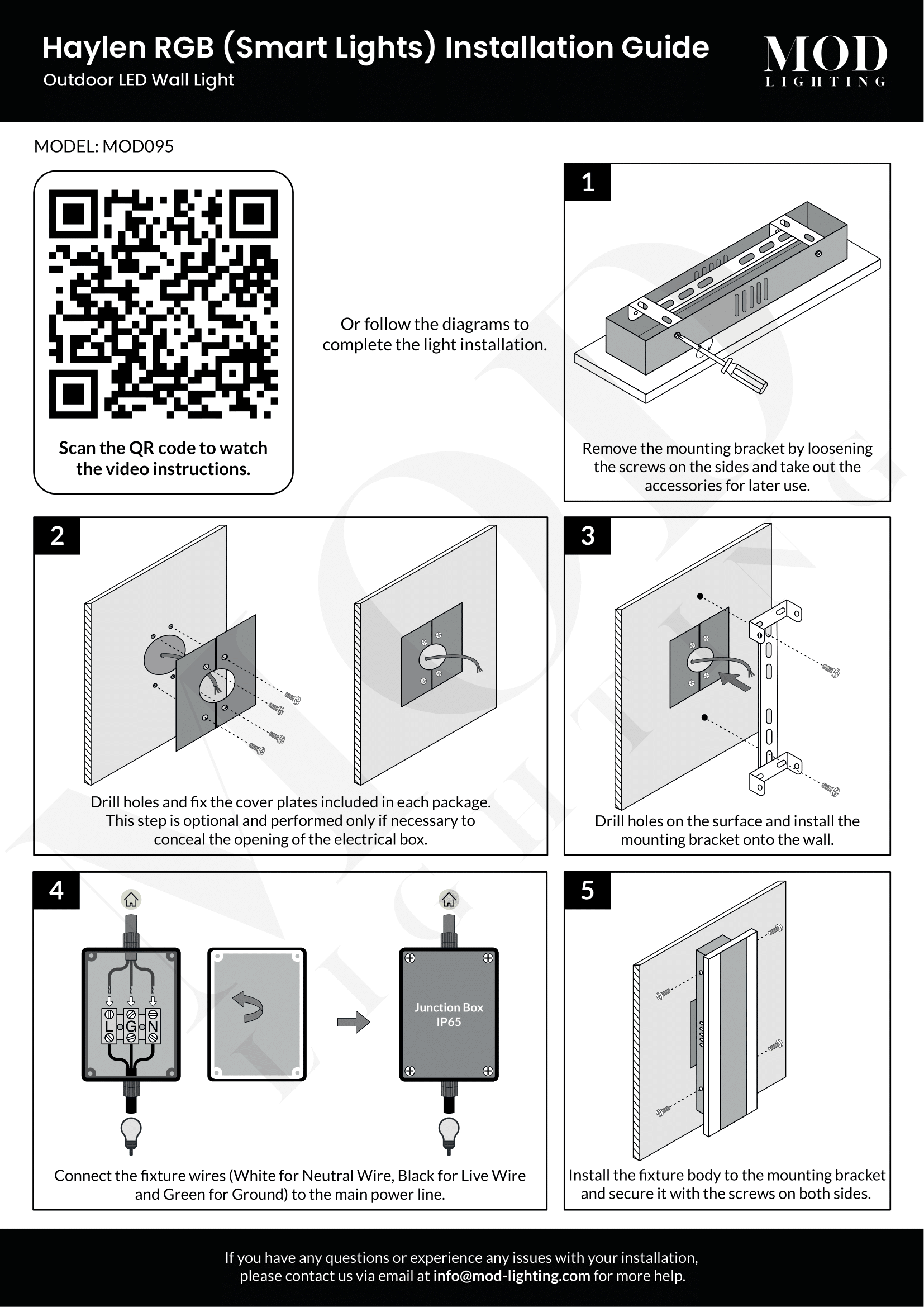 Haylen RGB (Smart Lights) Installation Guide
Outdoor LED Wall Light

MOD
LIGHTING

MODEL: MOD095

Scan the QR code to watch the video instructions.

Or follow the diagrams to complete the light installation.

1

Remove the mounting bracket by loosening the screws on the sides and take out the accessories for later use.

2

Drill holes and fix the cover plates included in each package. This step is optional and performed only if necessary to conceal the opening of the electrical box.

3

Drill holes on the surface and install the mounting bracket onto the wall.

4

L G N

Junction Box IP65

Connect the fixture wires (White for Neutral Wire, Black for Live Wire and Green for Ground) to the main power line.

5

Install the fixture body to the mounting bracket and secure it with the screws on both sides.

If you have any questions or experience any issues with your installation, please contact us via email at info@mod-lighting.com for more help.