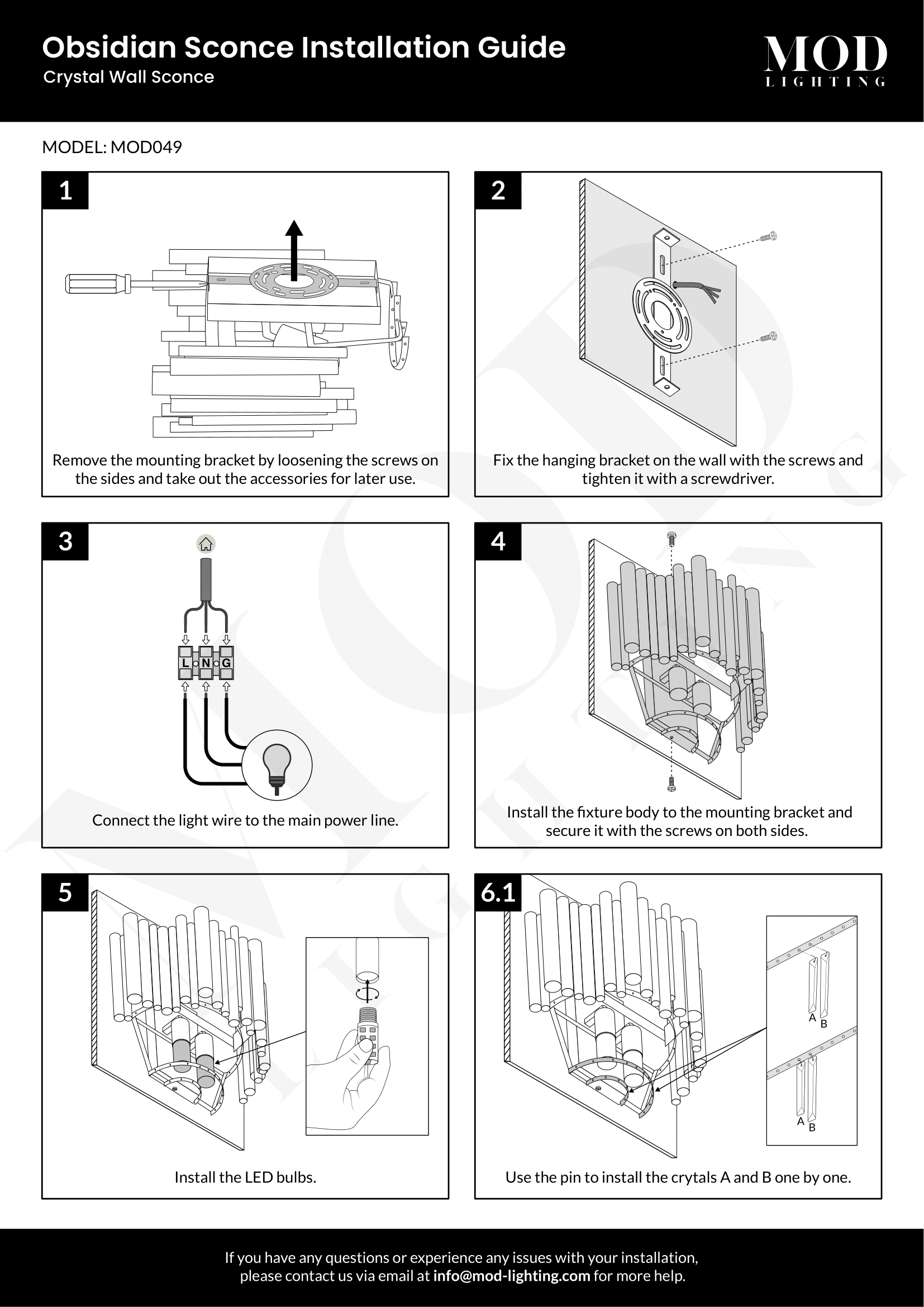 Obsidian Sconce Installation Guide
Crystal Wall Sconce

MOD
LIGHTING

MODEL: MOD049

1

Remove the mounting bracket by loosening the screws on the sides and take out the accessories for later use.

2

Fix the hanging bracket on the wall with the screws and tighten it with a screwdriver.

3

L N G

Connect the light wire to the main power line.

4

Install the fixture body to the mounting bracket and secure it with the screws on both sides.

5

Install the LED bulbs.

6.1

A B

A B

Use the pin to install the crytals A and B one by one.

If you have any questions or experience any issues with your installation, please contact us via email at info@mod-lighting.com for more help.