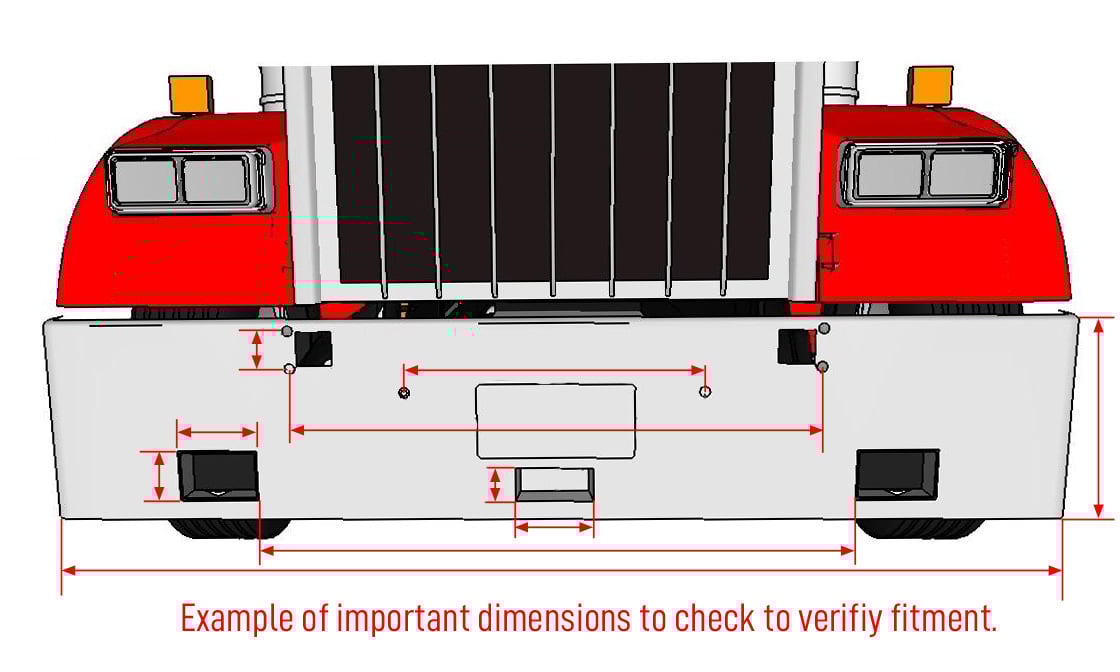 Example of important dimensions to check to verifiy fitment.