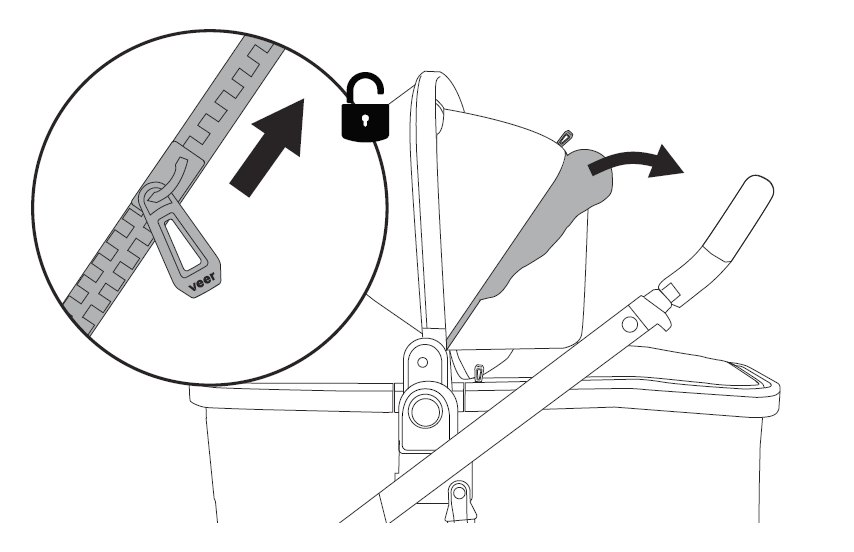 veer