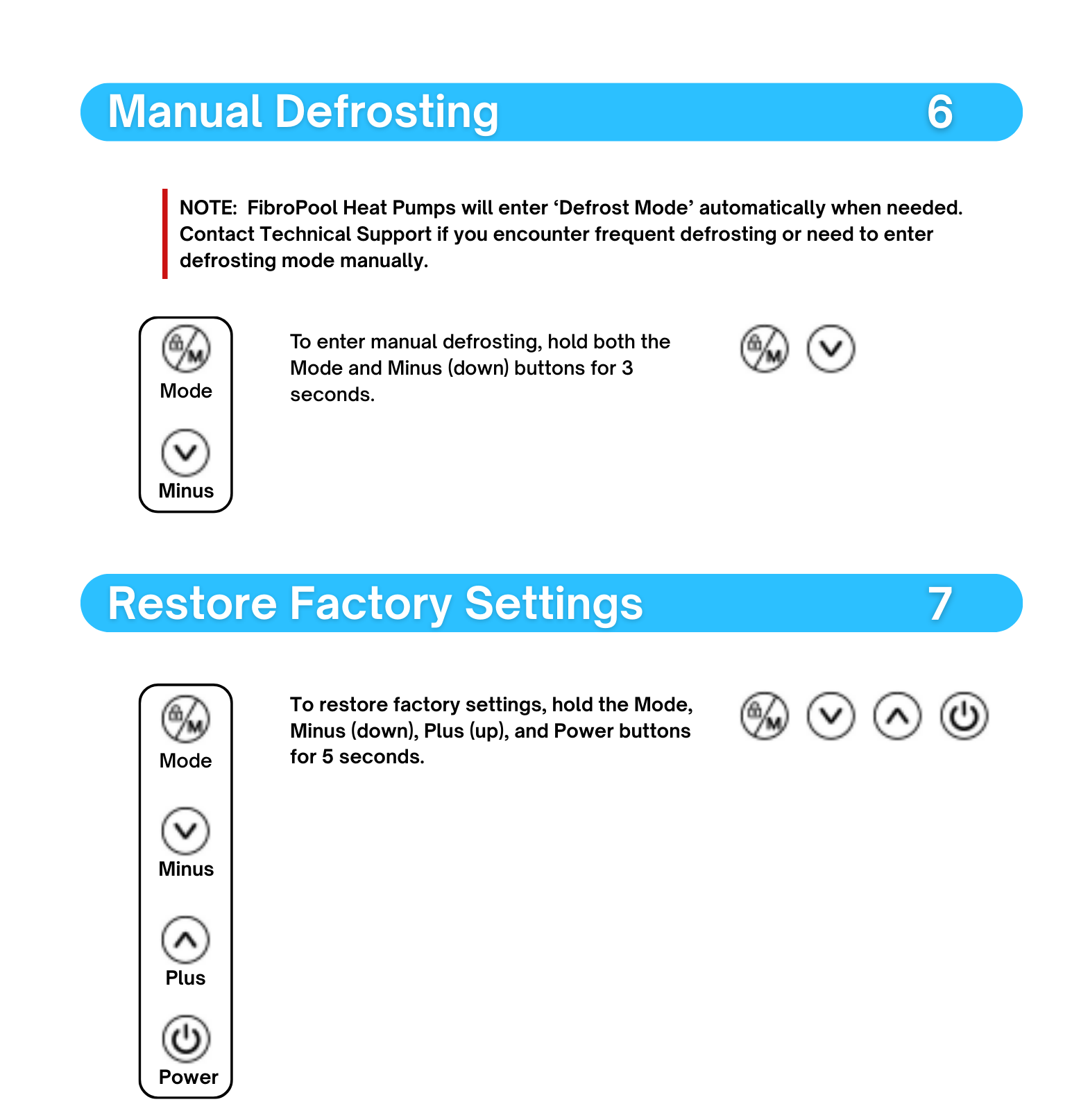 Manual Defrosting 6

NOTE: FibroPool Heat Pumps will enter ‘Defrost Mode’ automatically when needed. Contact Technical Support if you encounter frequent defrosting or need to enter defrosting mode manually.

M
Mode

Minus

To enter manual defrosting, hold both the Mode and Minus (down) buttons for 3 seconds.

M

Restore Factory Settings 7

M
Mode

Minus

Plus

Power

To restore factory settings, hold the Mode, Minus (down), Plus (up), and Power buttons for 5 seconds.

M