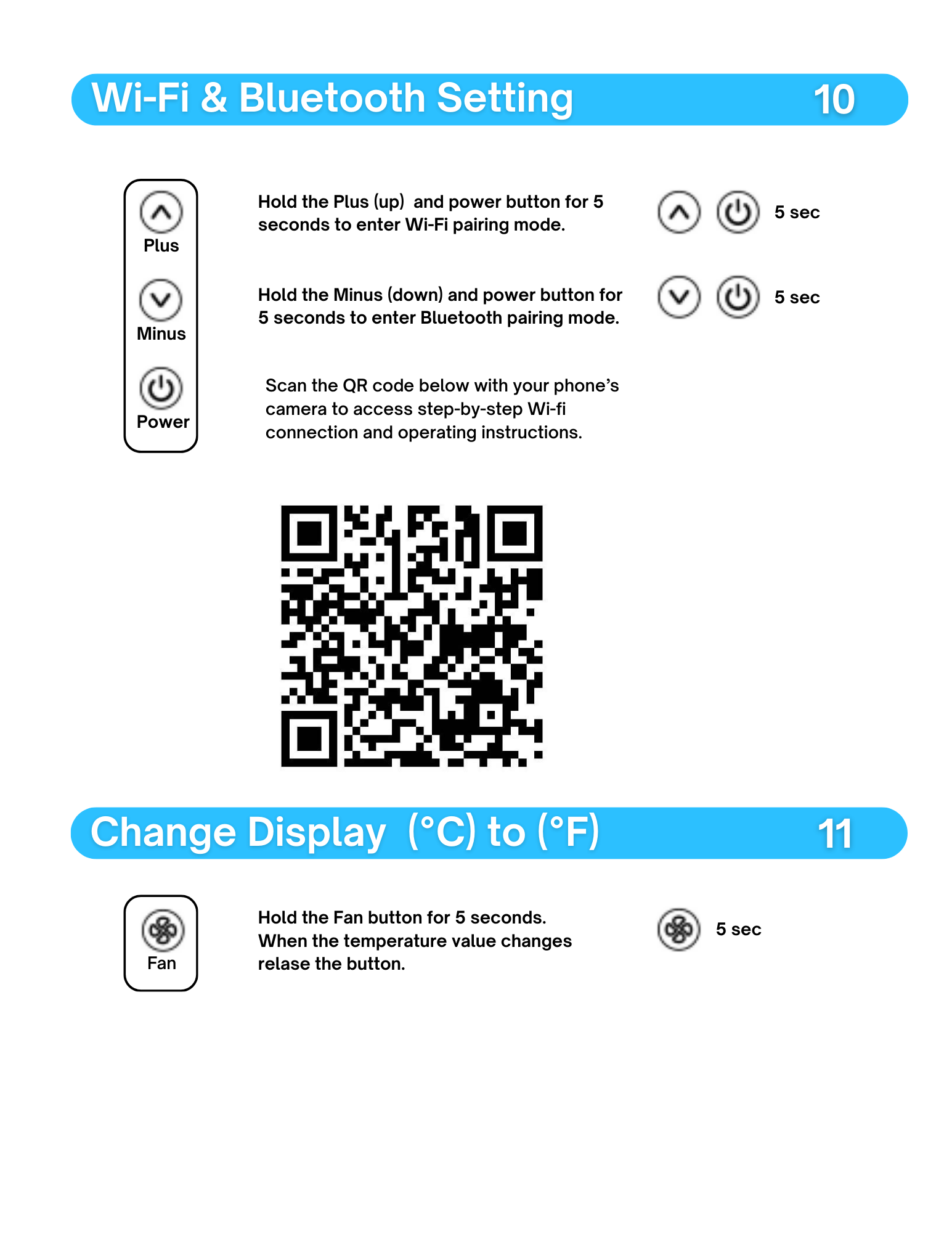 Wi-Fi & Bluetooth Setting 10

Plus

Minus

Power

Hold the Plus (up) and power button for 5 seconds to enter Wi-Fi pairing mode.

5 sec

Hold the Minus (down) and power button for 5 seconds to enter Bluetooth pairing mode.

5 sec

Scan the QR code below with your phone's camera to access step-by-step Wi-fi connection and operating instructions.

Change Display (°C) to (°F) 11

Fan

Hold the Fan button for 5 seconds. When the temperature value changes relase the button.

5 sec