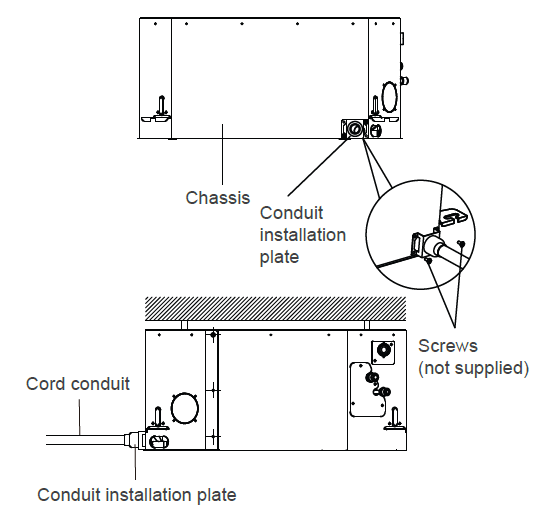 Chassis

Conduit installation plate

Screws (not supplied)

Cord conduit

Conduit installation plate