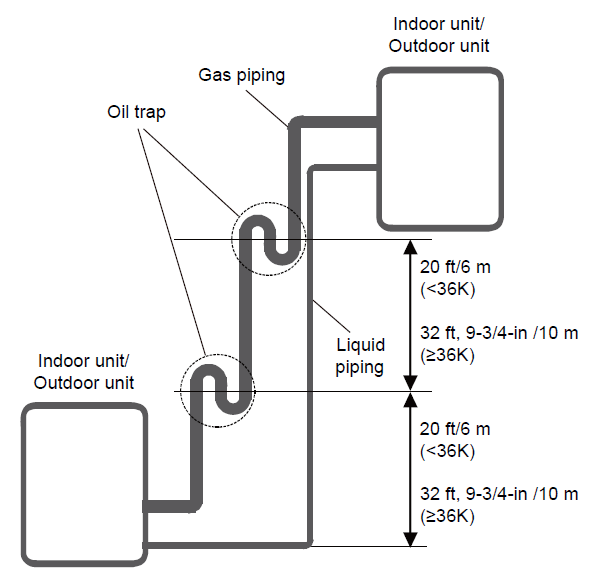 Indoor unit/
Outdoor unit

Gas piping

Oil trap

20 ft/6 m
(<36K)

32 ft, 9-3/4-in /10 m
(≥36K)

Liquid
piping

Indoor unit/
Outdoor unit

20 ft/6 m
(<36K)

32 ft, 9-3/4-in /10 m
(≥36K)