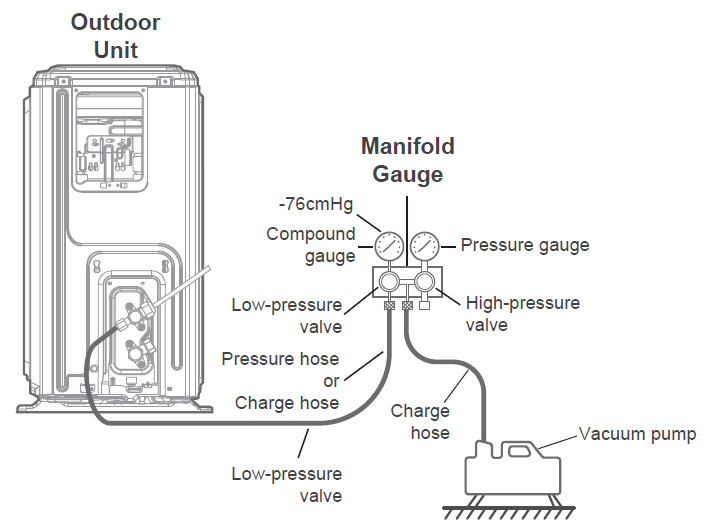 Outdoor Unit

Manifold Gauge

-76cmHg

Compound gauge

Pressure gauge

Low-pressure valve

High-pressure valve

Pressure hose or Charge hose

Charge hose

Vacuum pump

Low-pressure valve