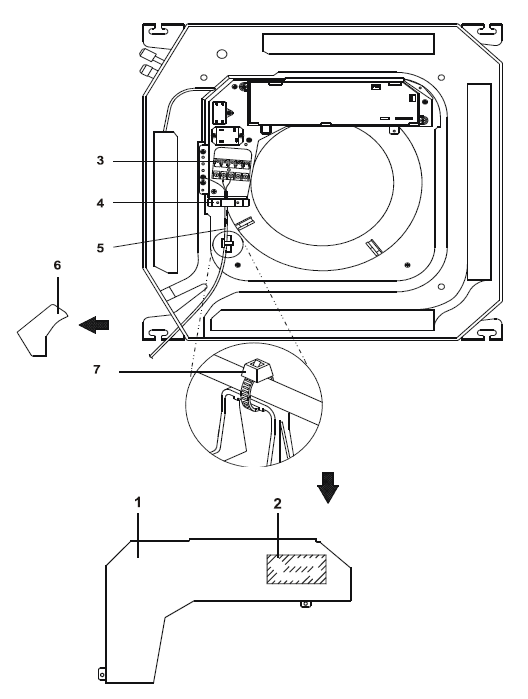 3
4
5
6
7
1
2