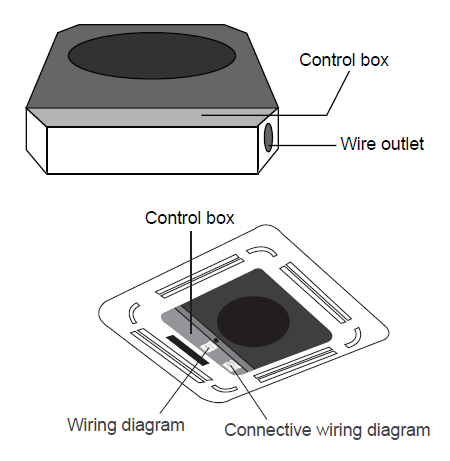 Control box
Wire outlet
Control box
Wiring diagram
Connective wiring diagram