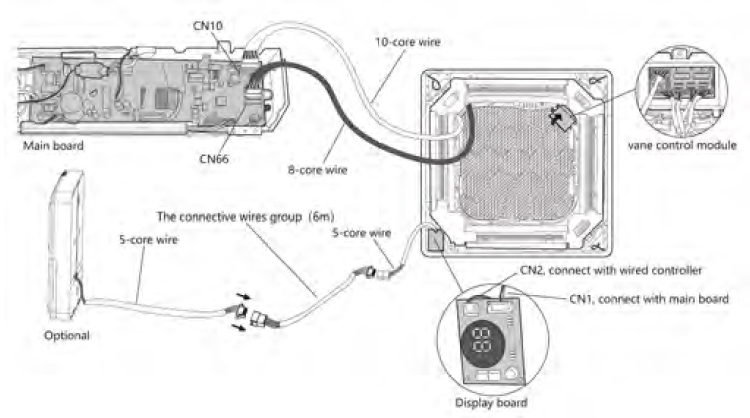 CN10
10-core wire
Main board
CN66
8-core wire
vane control module
The connective wires group (6m)
5-core wire
5-core wire
CN2, connect with wired controller
CN1, connect with main board
Optional
Display board