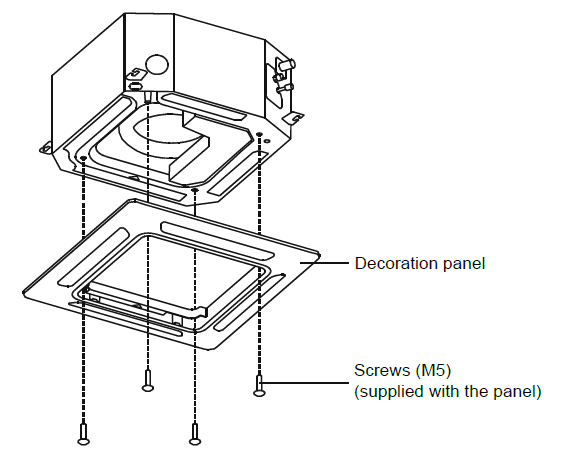 Decoration panel

Screws (M5)
(supplied with the panel)