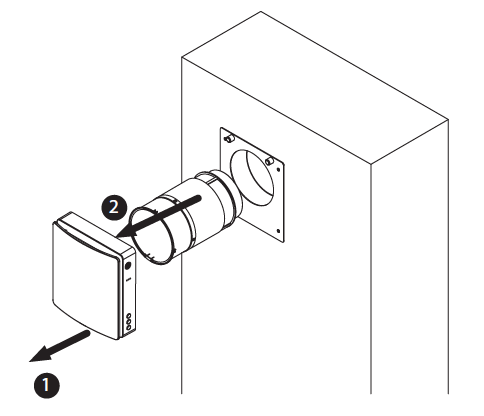 2

1