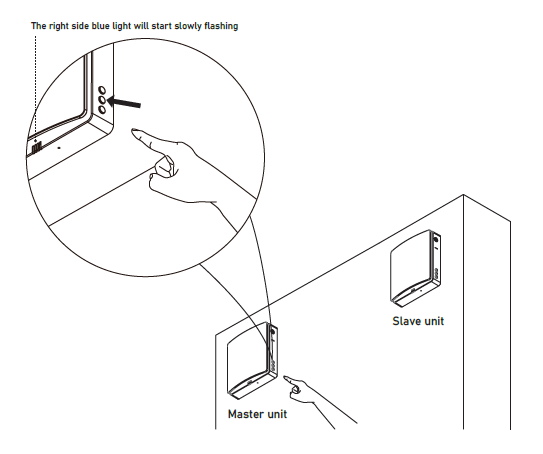 The right side blue light will start slowly flashing

Slave unit

Master unit