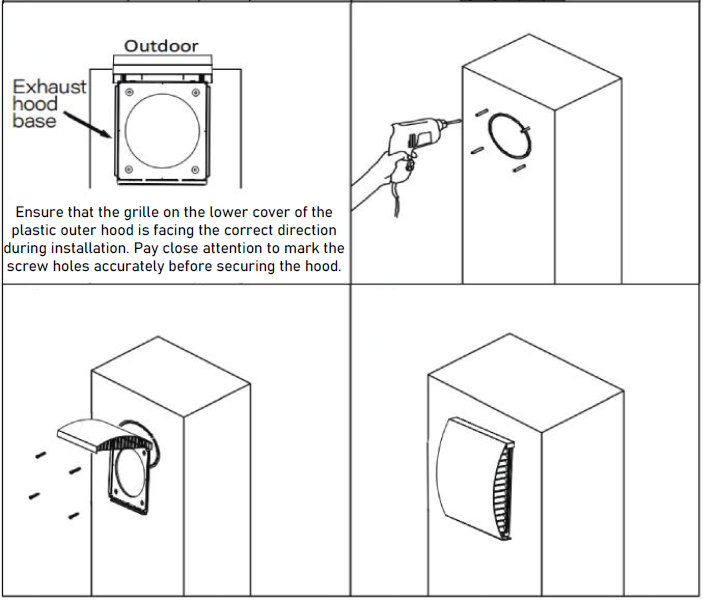 Outdoor

Exhaust hood base

Ensure that the grille on the lower cover of the plastic outer hood is facing the correct direction during installation. Pay close attention to mark the screw holes accurately before securing the hood.